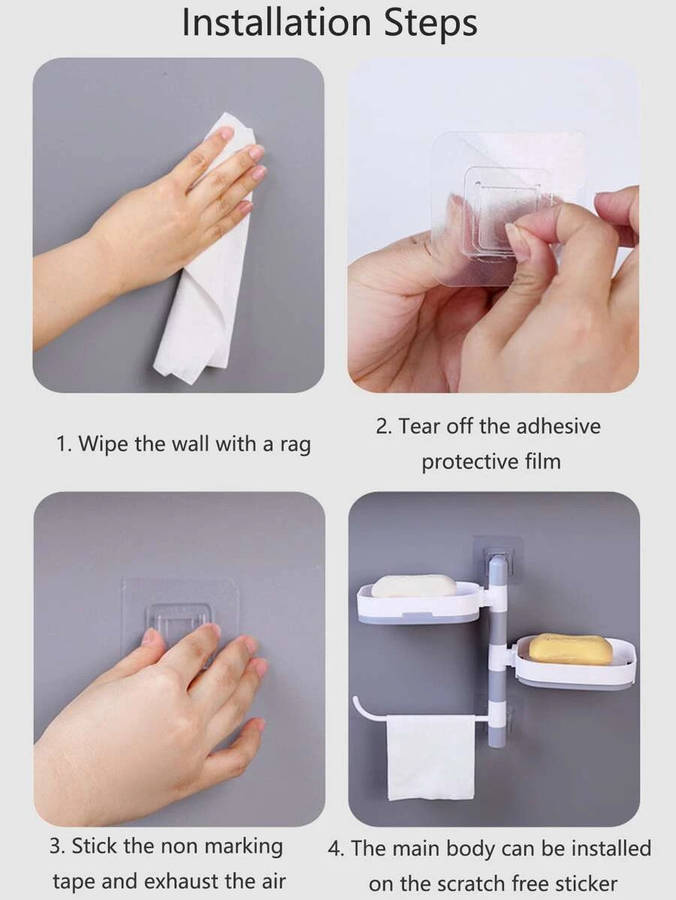 Installation Steps

1. Wipe the wall with a rag

2. Tear off the adhesive protective film

3. Stick the non marking tape and exhaust the air

4. The main body can be installed on the scratch free sticker