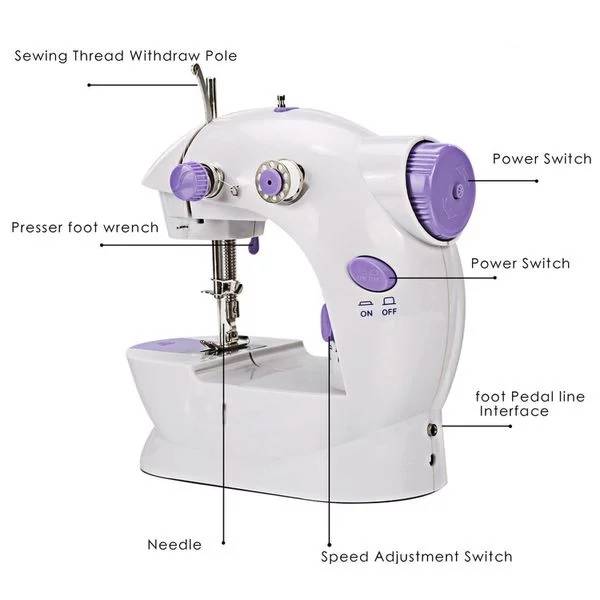 Sewing Thread Withdraw Pole

Power Switch

Presser foot wrench

Power Switch

ON OFF

foot Pedal line Interface

Needle

Speed Adjustment Switch