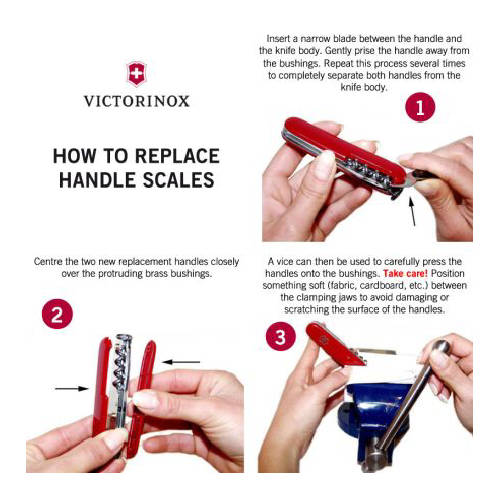 VICTORINOX

HOW TO REPLACE HANDLE SCALES

Insert a narrow blade between the handle and the knife body. Gently prise the handle away from the bushings. Repeat this process several times to completely separate both handles from the knife body.

1

Centre the two new replacement handles closely over the protruding brass bushings.

2

A vice can then be used to carefully press the handles onto the bushings. Take care! Position something soft (fabric, cardboard, etc.) between the clamping jaws to avoid damaging or scratching the surface of the handles.

3