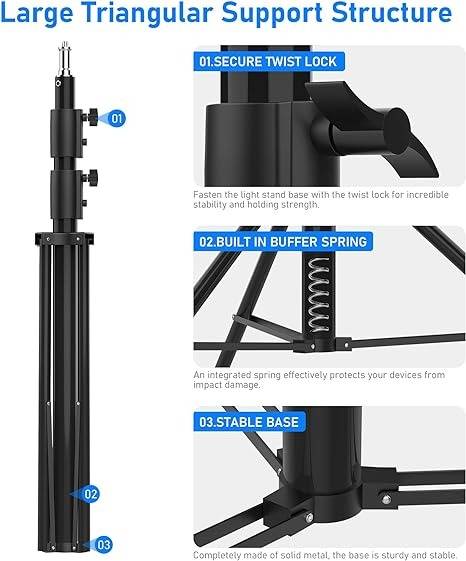 Large Triangular Support Structure

01

02

03

01.SECURE TWIST LOCK

Fasten the light stand base with the twist lock for incredible stability and holding strength.

02.BUILT IN BUFFER SPRING

An integrated spring effectively protects your devices from impact damage.

03.STABLE BASE

Completely made of solid metal, the base is sturdy and stable.