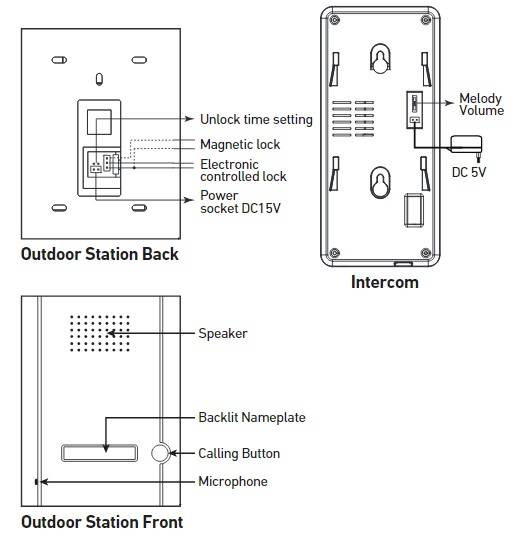 Unlock time setting
Magnetic lock
Electronic controlled lock
Power socket DC15V
Outdoor Station Back

Melody Volume
DC 5V
Intercom

Speaker
Backlit Nameplate
Calling Button
Microphone
Outdoor Station Front