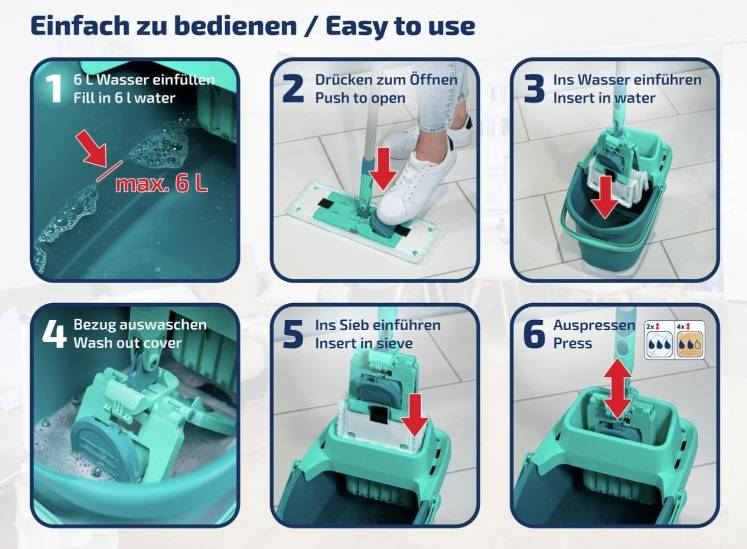 Einfach zu bedienen / Easy to use

1 6 L Wasser einfüllen
Fill in 6 l water

max. 6 L

2 Drücken zum Öffnen
Push to open

3 Ins Wasser einführen
Insert in water

4 Bezug auswaschen
Wash out cover

5 Ins Sieb einführen
Insert in sieve

6 Auspressen
Press

2x

4x