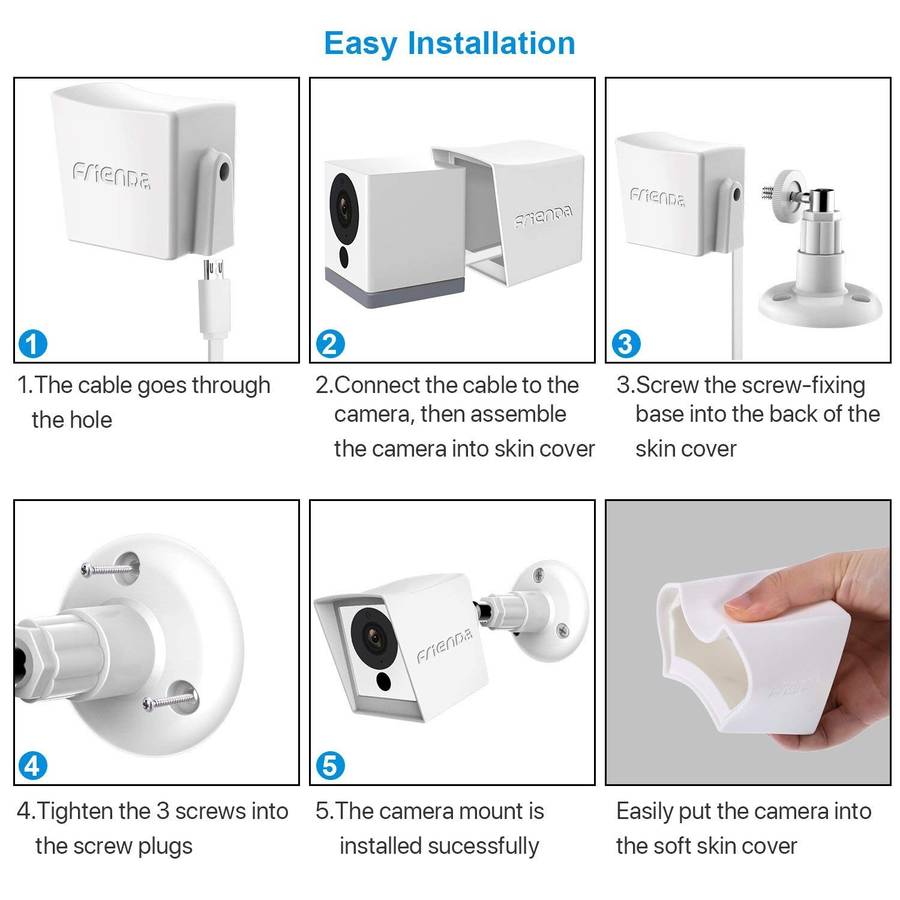 Easy Installation

Frienda

1

1.The cable goes through the hole

Frienda

2

2.Connect the cable to the camera, then assemble the camera into skin cover

Frienda

3

3.Screw the screw-fixing base into the back of the skin cover

4

4.Tighten the 3 screws into the screw plugs

Frienda

5

5.The camera mount is installed sucessfully

Easily put the camera into the soft skin cover