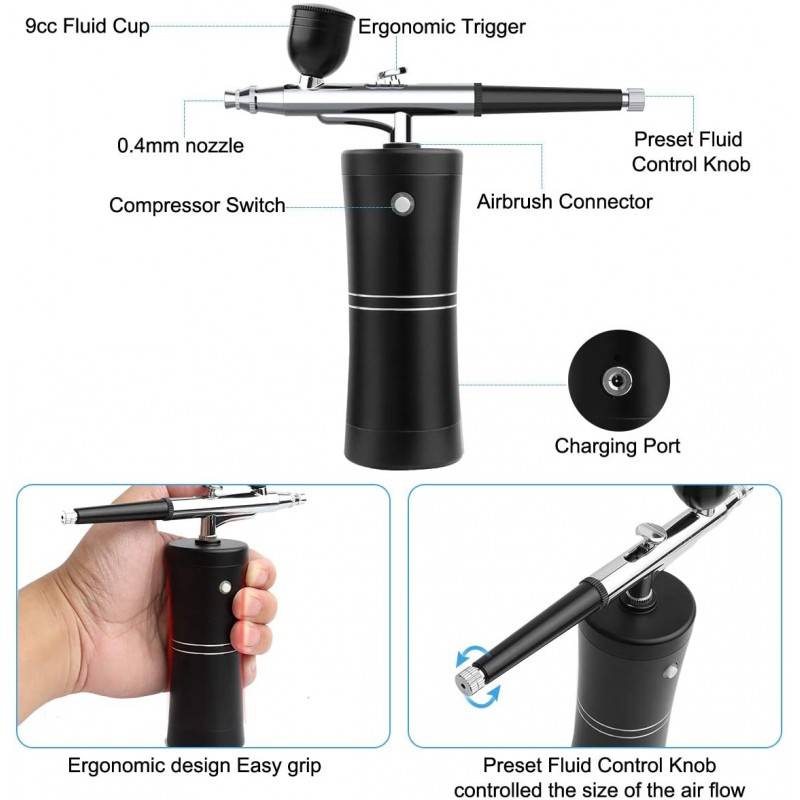 9cc Fluid Cup

Ergonomic Trigger

0.4mm nozzle

Preset Fluid Control Knob

Compressor Switch

Airbrush Connector

Charging Port

Ergonomic design Easy grip

Preset Fluid Control Knob controlled the size of the air flow