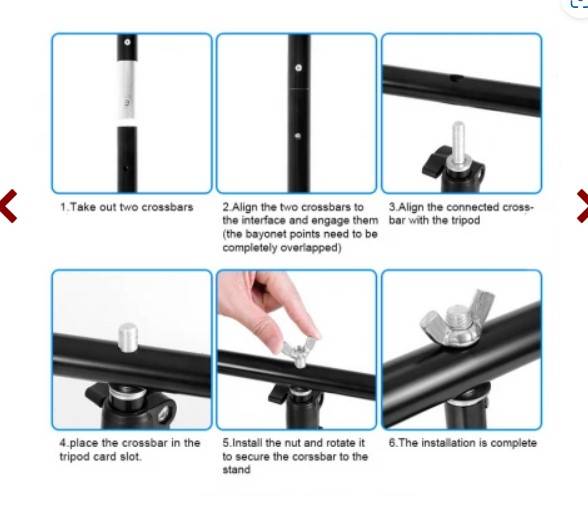 1.Take out two crossbars

2.Align the two crossbars to the interface and engage them (the bayonet points need to be completely overlapped)

3.Align the connected crossbar with the tripod

4.place the crossbar in the tripod card slot.

5.Install the nut and rotate it to secure the corssbar to the stand

6.The installation is complete