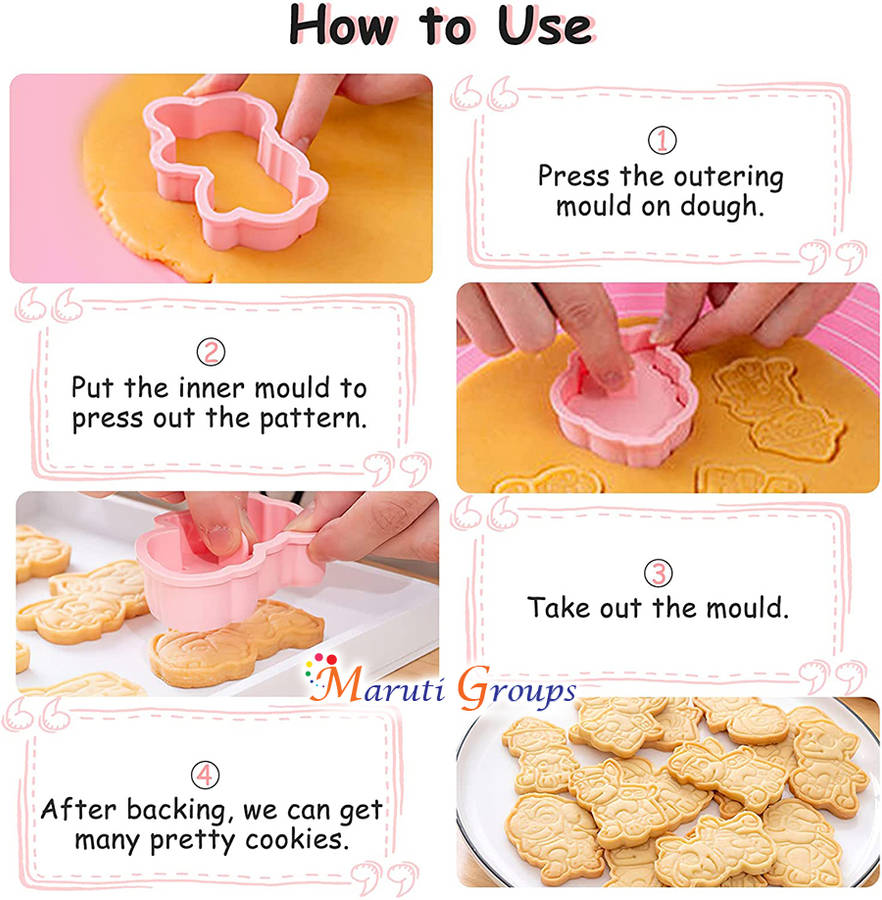 How to Use

①
Press the outering mould on dough.

②
Put the inner mould to press out the pattern.

③
Take out the mould.

Maruti Groups

④
After backing, we can get many pretty cookies.