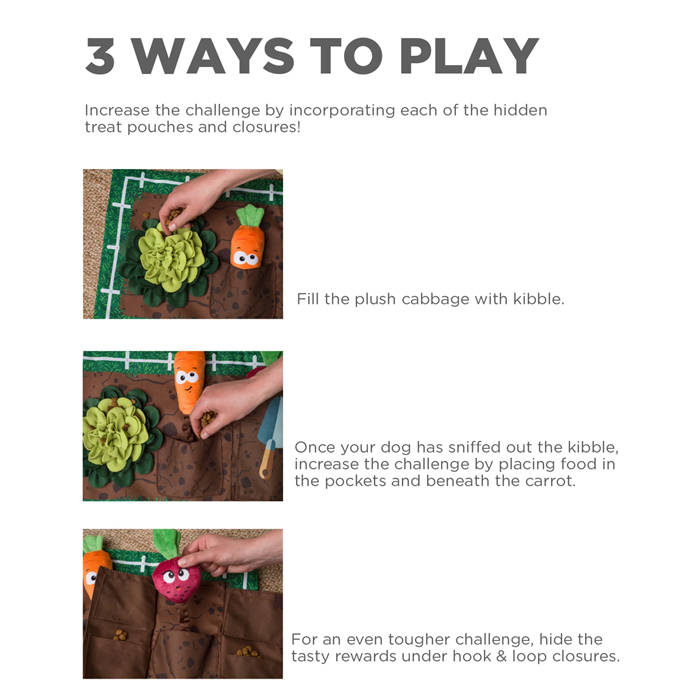 3 WAYS TO PLAY

Increase the challenge by incorporating each of the hidden treat pouches and closures!

Fill the plush cabbage with kibble.

Once your dog has sniffed out the kibble, increase the challenge by placing food in the pockets and beneath the carrot.

For an even tougher challenge, hide the tasty rewards under hook & loop closures.