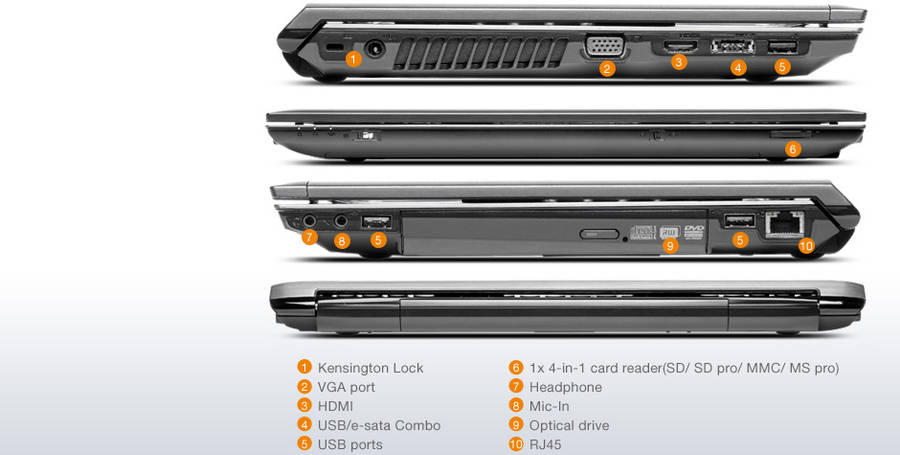 1
2
3
4
5
6
7
8
5
9
5
10

1 Kensington Lock
2 VGA port
3 HDMI
4 USB/e-sata Combo
5 USB ports

6 1x 4-in-1 card reader(SD/ SD pro/ MMC/ MS pro)
7 Headphone
8 Mic-In
9 Optical drive
10 RJ45