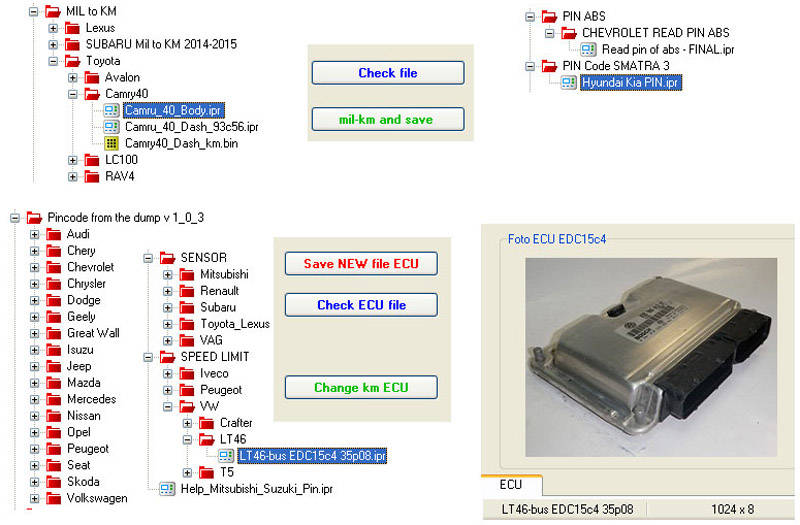 MIL to KM
Lexus
SUBARU Mil to KM 2014-2015
Toyota
Avalon
Camry40
Camru_40_Body.ipr
Camru_40_Dash_93c56.ipr
Camry40_Dash_km.bin
LC100
RAV4

Check file

mil-km and save

PIN ABS
CHEVROLET READ PIN ABS
Read pin of abs - FINAL.ipr
PIN Code SMATRA 3
Hyundai Kia PIN.ipr

Pincode from the dump v 1_0_3
Audi
Chery
Chevrolet
Chrysler
Dodge
Geely
Great Wall
Isuzu
Jeep
Mazda
Mercedes
Nissan
Opel
Peugeot
Seat
Skoda
Volkswagen

SENSOR
Mitsubishi
Renault
Subaru
Toyota_Lexus
VAG
SPEED LIMIT
Iveco
Peugeot
VW
Crafter
LT46
LT46-bus EDC15c4 35p08.ipr
T5
Help_Mitsubishi_Suzuki_Pin.ipr

Save NEW file ECU

Check ECU file

Change km ECU

Foto ECU EDC15c4

ECU

LT46-bus EDC15c4 35p08 1024 x 8