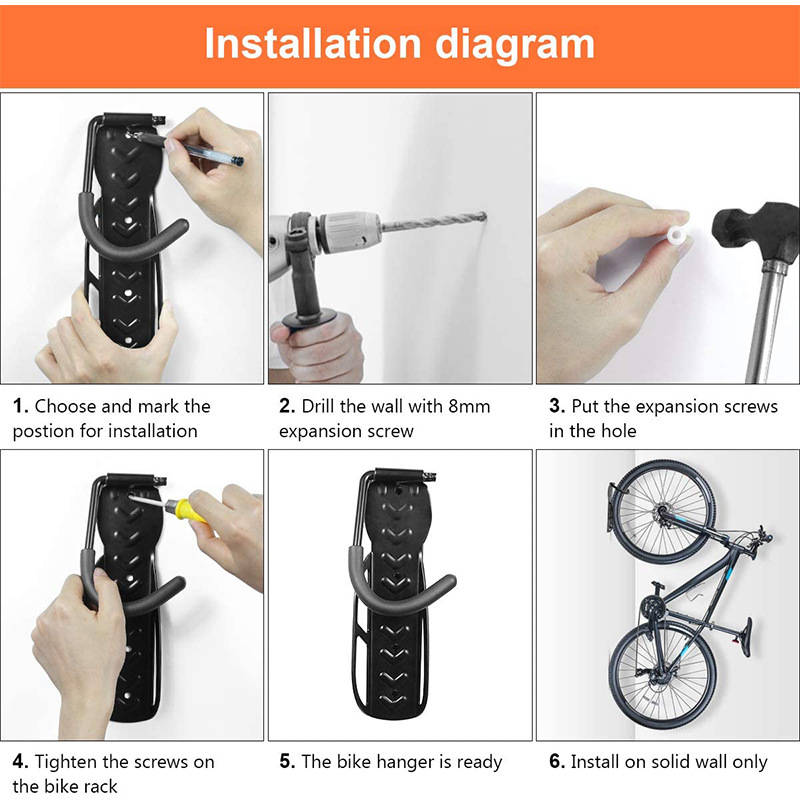 Installation diagram

1. Choose and mark the postion for installation

2. Drill the wall with 8mm expansion screw

3. Put the expansion screws in the hole

4. Tighten the screws on the bike rack

5. The bike hanger is ready

6. Install on solid wall only