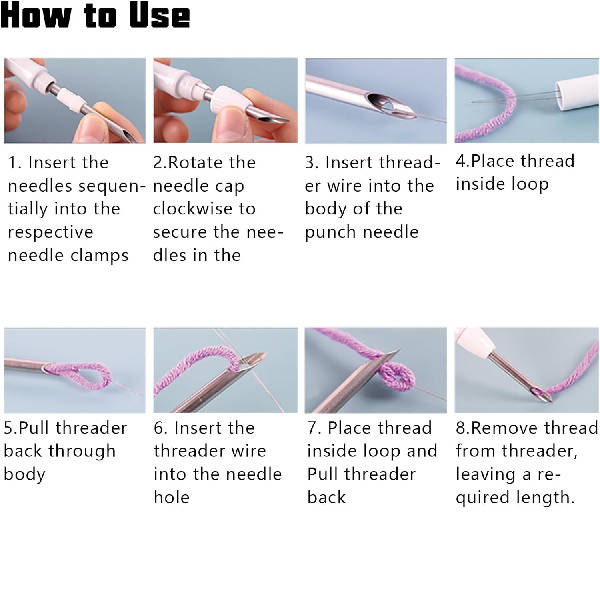 How to Use

1. Insert the needles sequentially into the respective needle clamps

2.Rotate the needle cap clockwise to secure the needles in the

3. Insert threader wire into the body of the punch needle

4.Place thread inside loop

5.Pull threader back through body

6. Insert the threader wire into the needle hole

7. Place thread inside loop and Pull threader back

8.Remove thread from threader, leaving a required length.