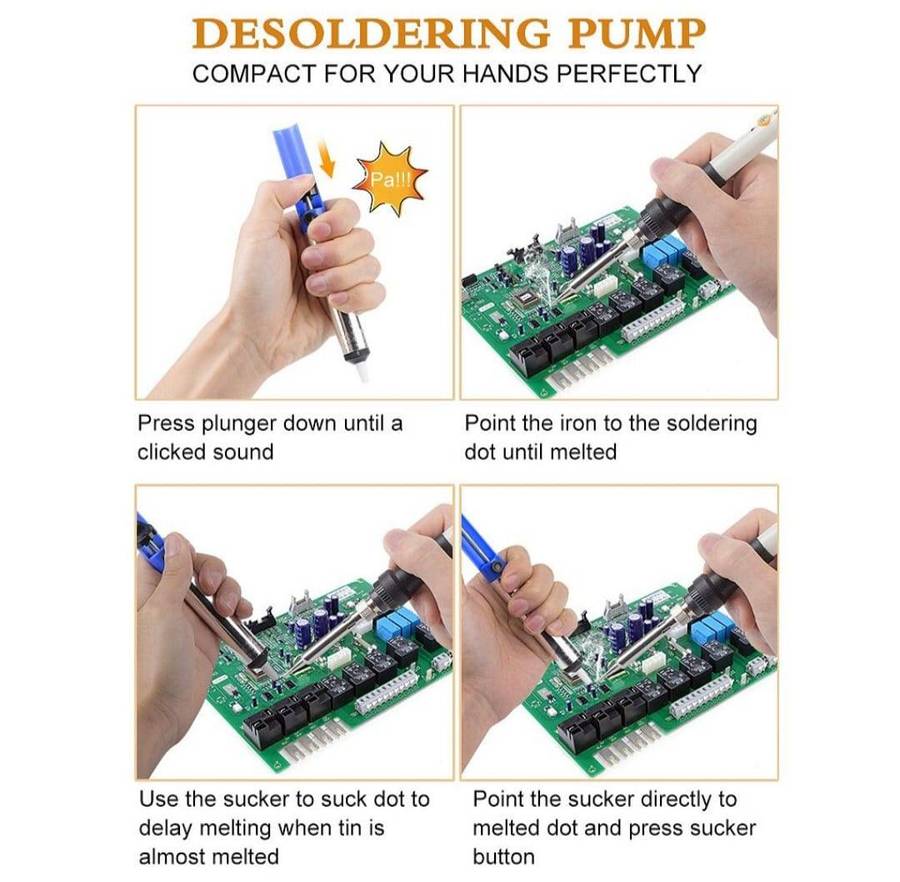 DESOLDERING PUMP
COMPACT FOR YOUR HANDS PERFECTLY

Pa!!!

Press plunger down until a clicked sound

Point the iron to the soldering dot until melted

Use the sucker to suck dot to delay melting when tin is almost melted

Point the sucker directly to melted dot and press sucker button