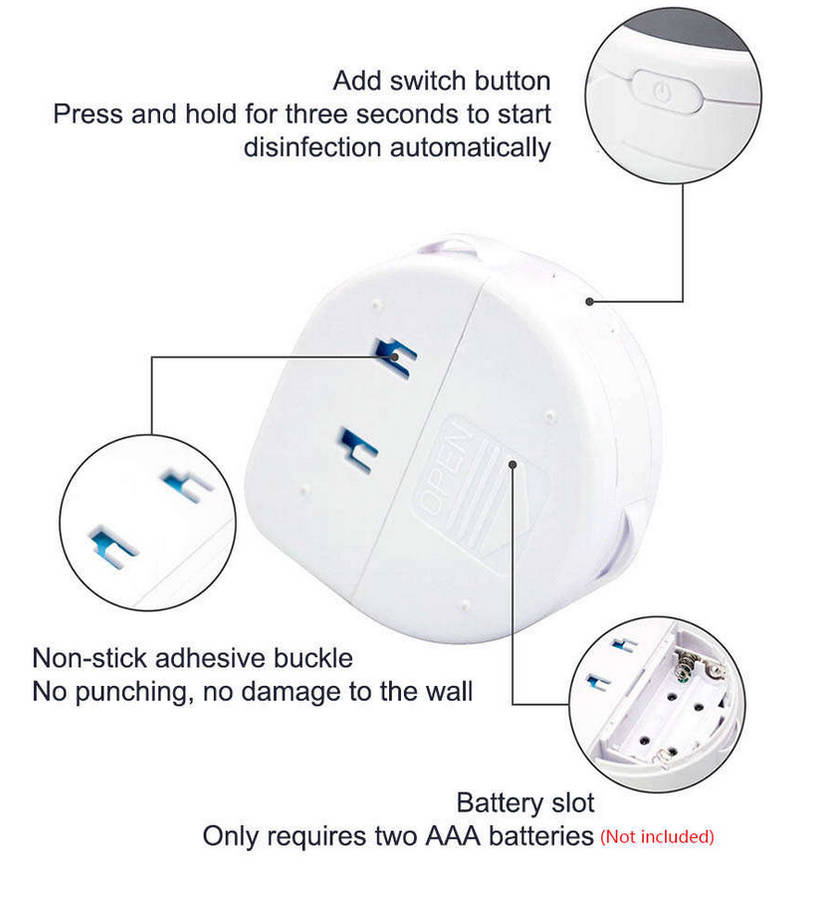 Add switch button
Press and hold for three seconds to start disinfection automatically

OPEN

Non-stick adhesive buckle
No punching, no damage to the wall

Battery slot
Only requires two AAA batteries (Not included)