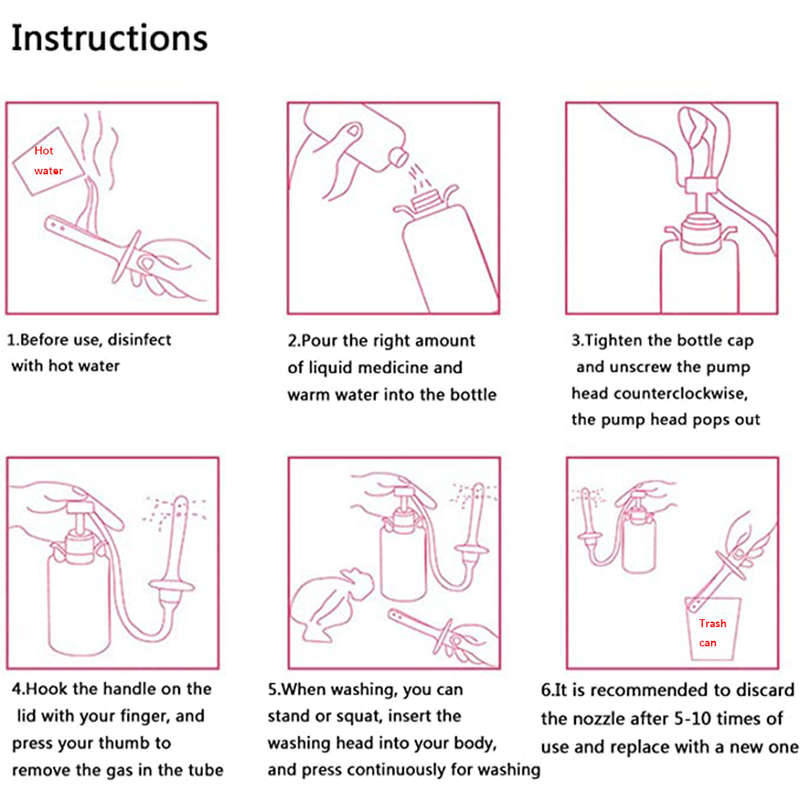 Instructions

Hot water

1.Before use, disinfect with hot water

2.Pour the right amount of liquid medicine and warm water into the bottle

3.Tighten the bottle cap and unscrew the pump head counterclockwise, the pump head pops out

4.Hook the handle on the lid with your finger, and press your thumb to remove the gas in the tube

5.When washing, you can stand or squat, insert the washing head into your body, and press continuously for washing

Trash can

6.It is recommended to discard the nozzle after 5-10 times of use and replace with a new one