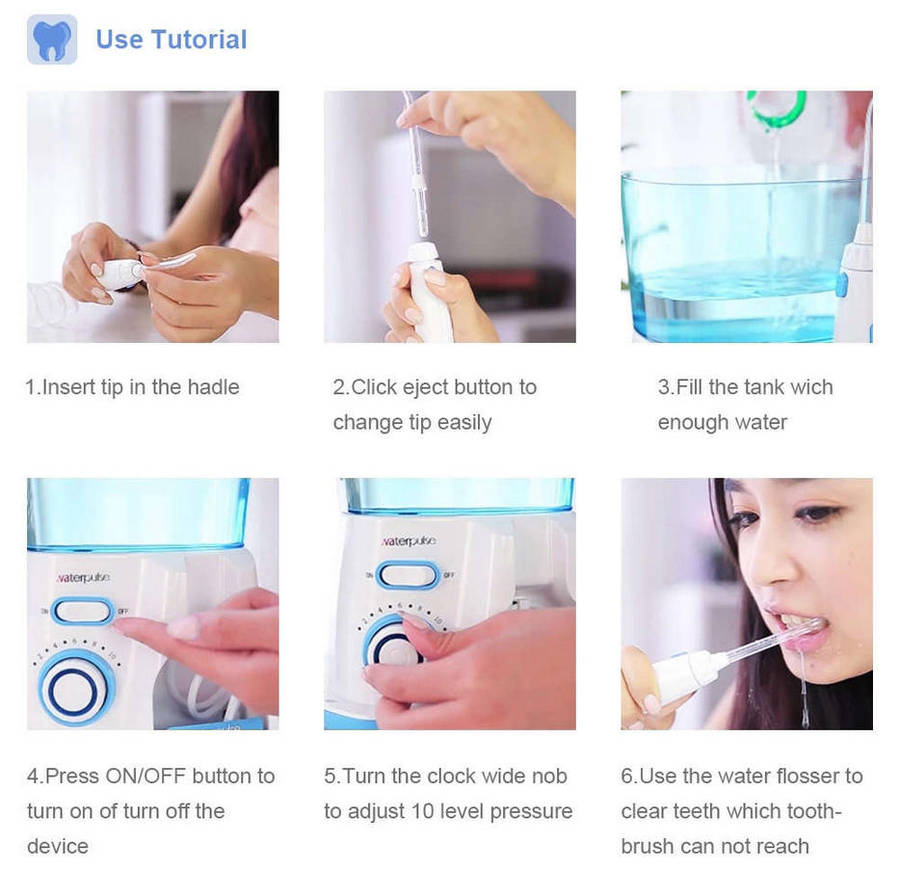 Use Tutorial

1.Insert tip in the hadle

2.Click eject button to change tip easily

3.Fill the tank wich enough water

waterpulse
ON OFF
2 4 6 8 10

waterpulse
ON OFF
2 4 6 8 10

4.Press ON/OFF button to turn on of turn off the device

5.Turn the clock wide nob to adjust 10 level pressure

6.Use the water flosser to clear teeth which toothbrush can not reach