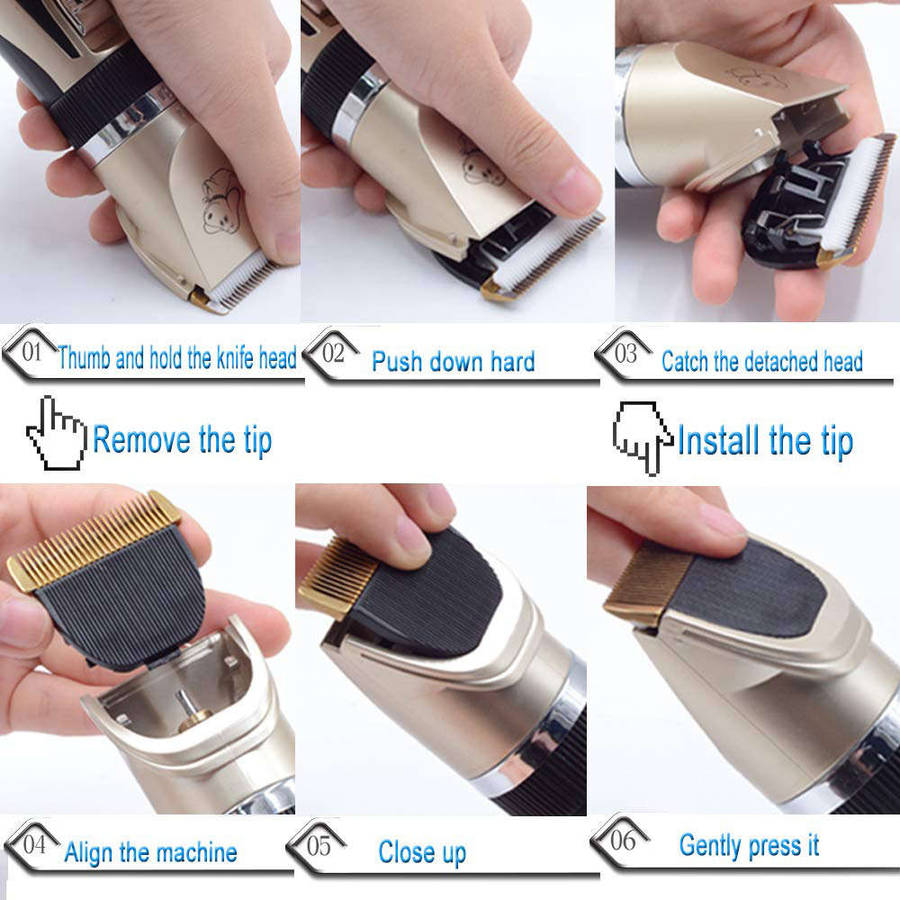 01 Thumb and hold the knife head

02 Push down hard

03 Catch the detached head

Remove the tip

Install the tip

04 Align the machine

05 Close up

06 Gently press it