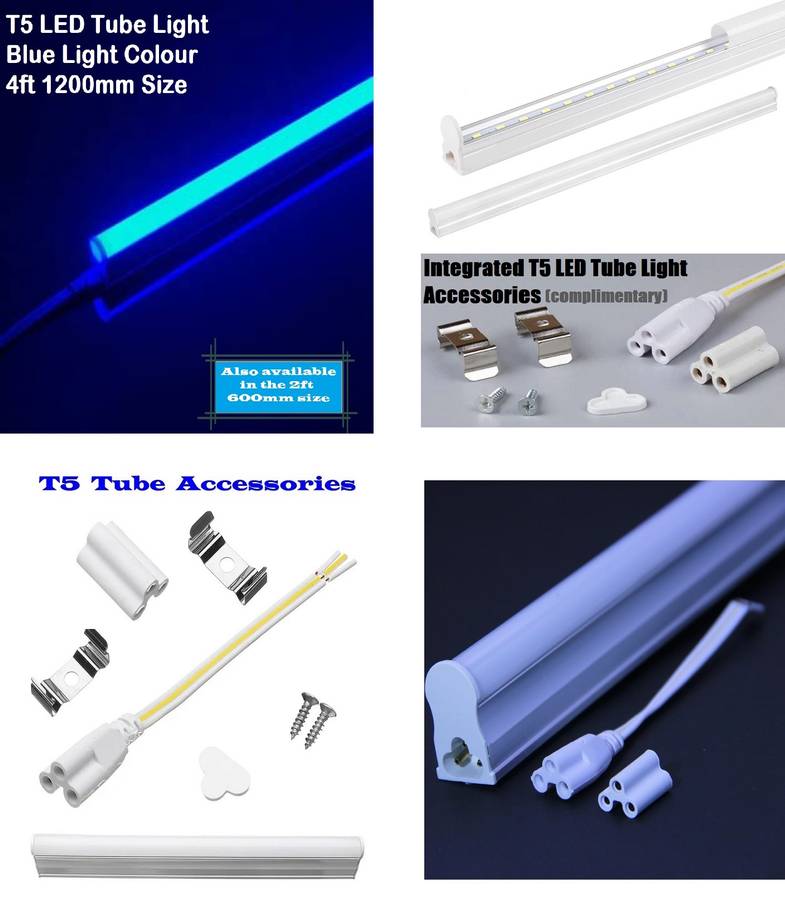 T5 LED Tube Light
Blue Light Colour
4ft 1200mm Size

Also available in the 2ft 600mm size

Integrated T5 LED Tube Light Accessories (complimentary)

T5 Tube Accessories