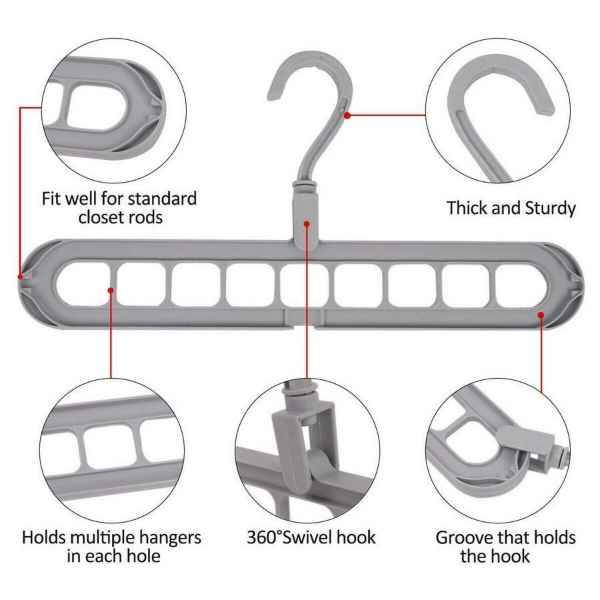 Fit well for standard closet rods

Thick and Sturdy

Holds multiple hangers in each hole

360°Swivel hook

Groove that holds the hook