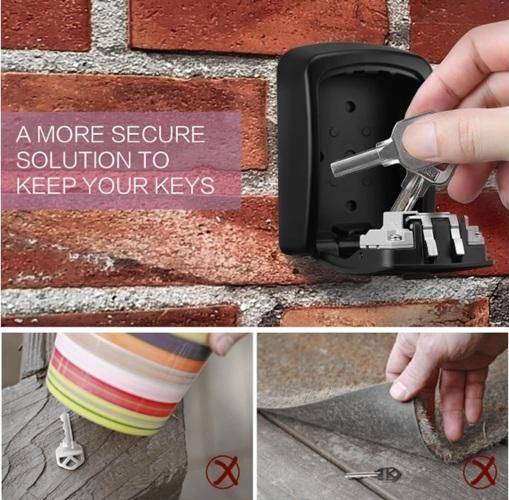 A MORE SECURE SOLUTION TO KEEP YOUR KEYS