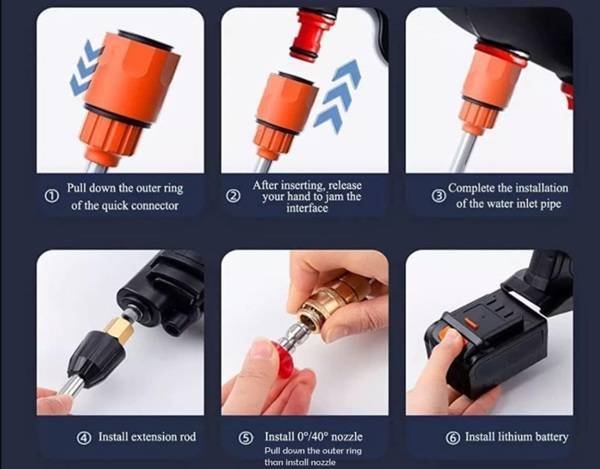 ① Pull down the outer ring of the quick connector

② After inserting, release your hand to jam the interface

③ Complete the installation of the water inlet pipe

④ Install extension rod

⑤ Install 0°/40° nozzle
Pull down the outer ring than install nozzle

⑥ Install lithium battery