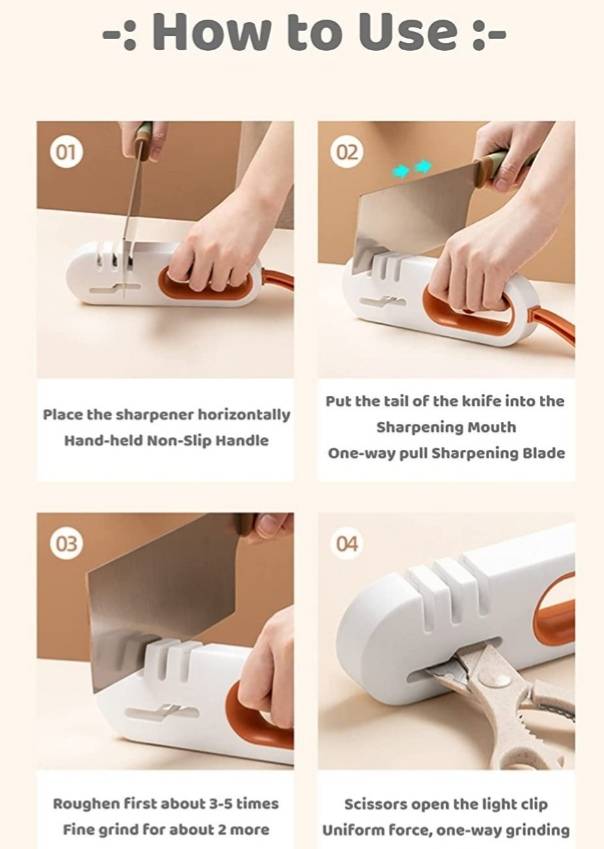 -: How to Use :-

01

Place the sharpener horizontally
Hand-held Non-Slip Handle

02

Put the tail of the knife into the Sharpening Mouth
One-way pull Sharpening Blade

03

Roughen first about 3-5 times
Fine grind for about 2 more

04

Scissors open the light clip
Uniform force, one-way grinding