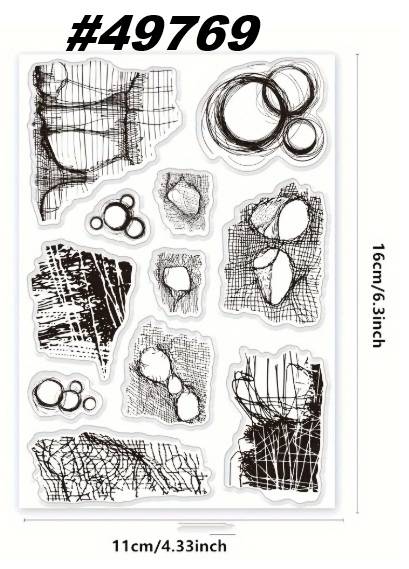 #49769

16cm/6.3inch

11cm/4.33inch