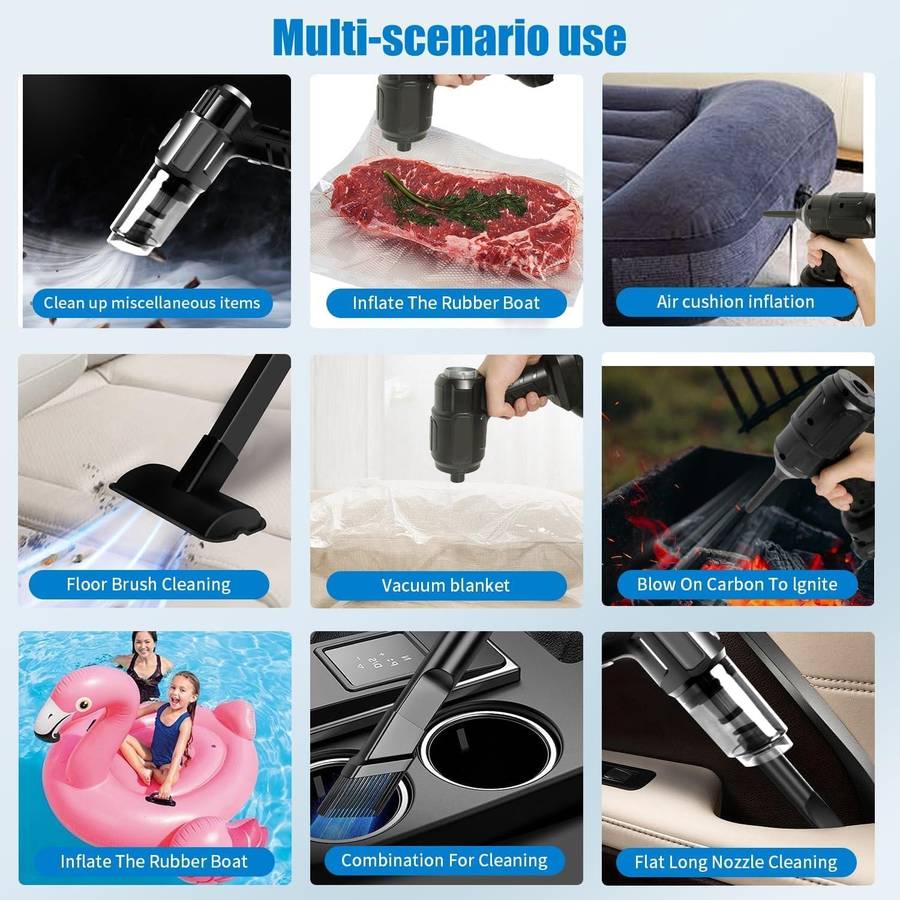 Multi-scenario use

Clean up miscellaneous items

Inflate The Rubber Boat

Air cushion inflation

Floor Brush Cleaning

Vacuum blanket

Blow On Carbon To Ignite

Inflate The Rubber Boat

Combination For Cleaning

Flat Long Nozzle Cleaning