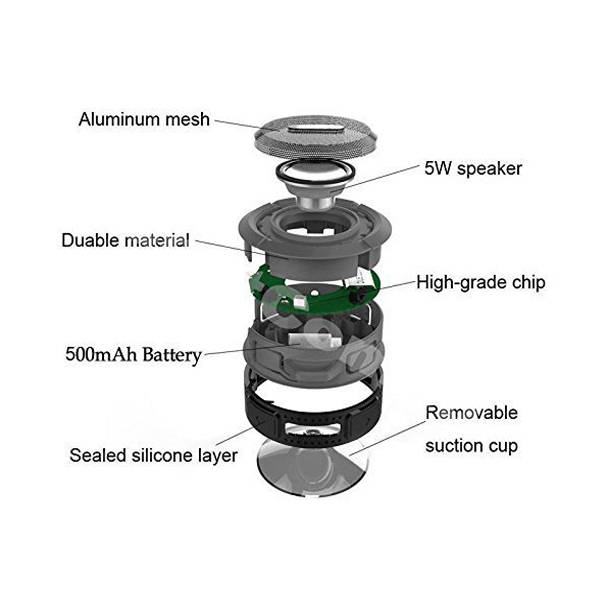 Aluminum mesh

5W speaker

Duable material

High-grade chip

500mAh Battery

Removable suction cup

Sealed silicone layer