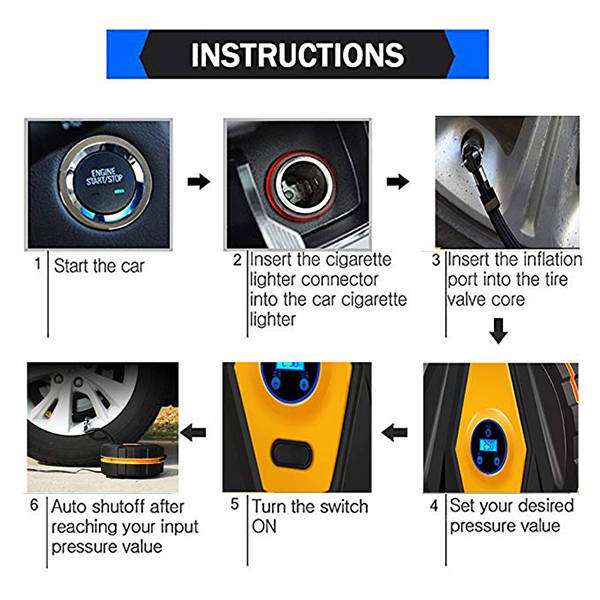 INSTRUCTIONS

ENGINE START/STOP

1 Start the car

2 Insert the cigarette lighter connector into the car cigarette lighter

3 Insert the inflation port into the tire valve core

4 Set your desired pressure value

5 Turn the switch ON

6 Auto shutoff after reaching your input pressure value