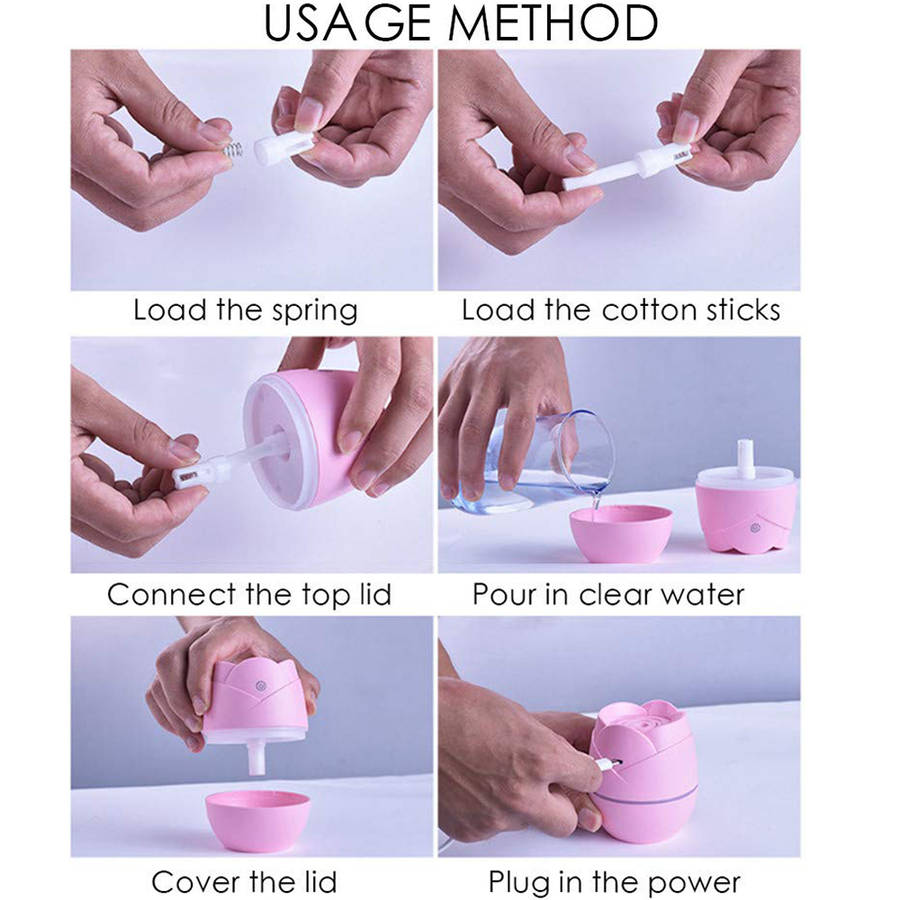 USAGE METHOD

Load the spring

Load the cotton sticks

Connect the top lid

Pour in clear water

Cover the lid

Plug in the power