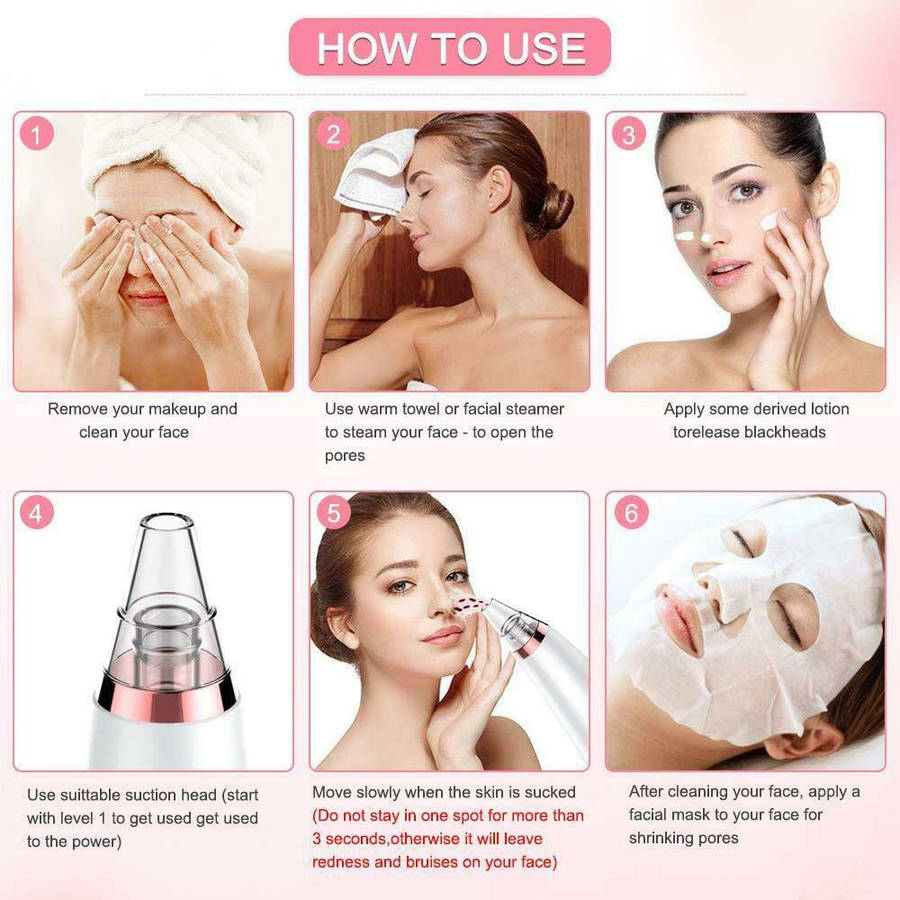 HOW TO USE

1

Remove your makeup and clean your face

2

Use warm towel or facial steamer to steam your face - to open the pores

3

Apply some derived lotion torelease blackheads

4

Use suittable suction head (start with level 1 to get used get used to the power)

5

Move slowly when the skin is sucked (Do not stay in one spot for more than 3 seconds,otherwise it will leave redness and bruises on your face)

6

After cleaning your face, apply a facial mask to your face for shrinking pores