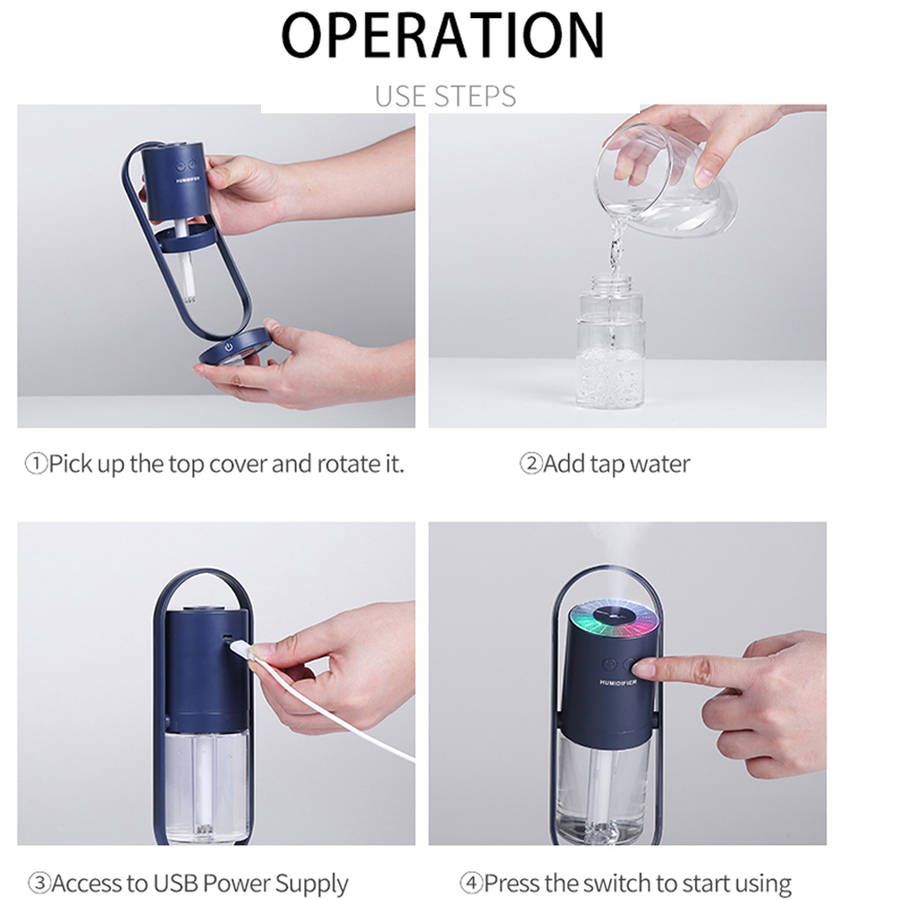 OPERATION

USE STEPS

HUMIDIFIER

①Pick up the top cover and rotate it.

②Add tap water

HUMIDIFIER

③Access to USB Power Supply

④Press the switch to start using