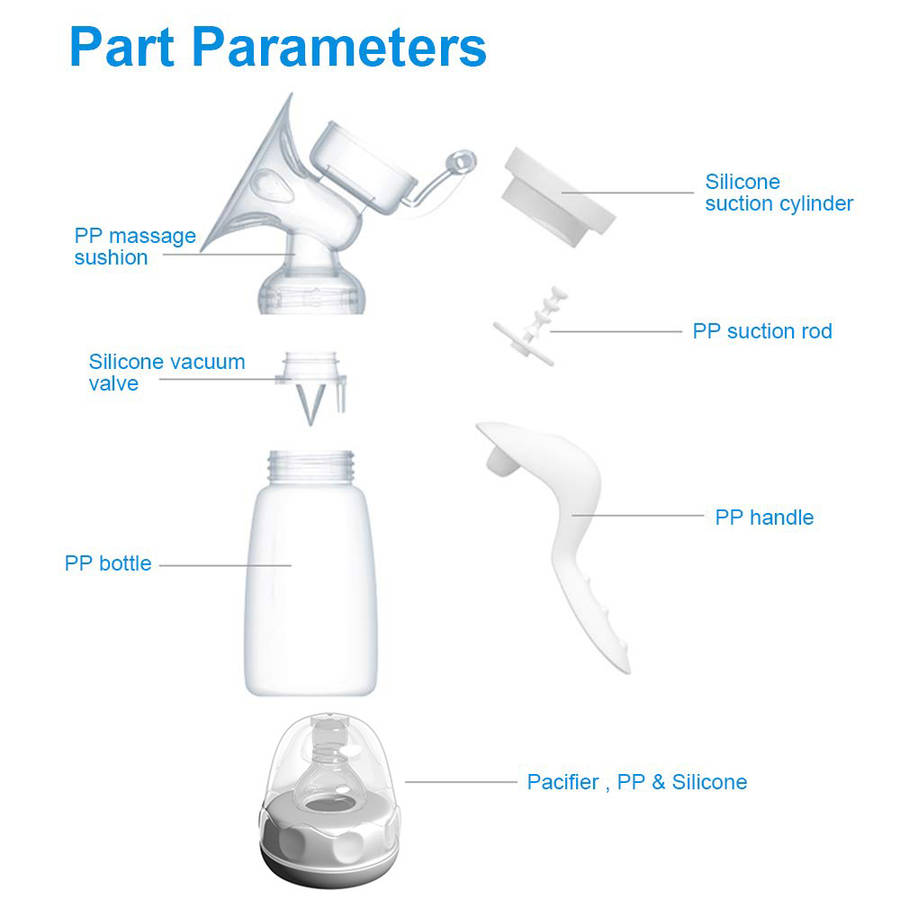 Part Parameters

PP massage sushion

Silicone suction cylinder

PP suction rod

Silicone vacuum valve

PP handle

PP bottle

Pacifier , PP & Silicone