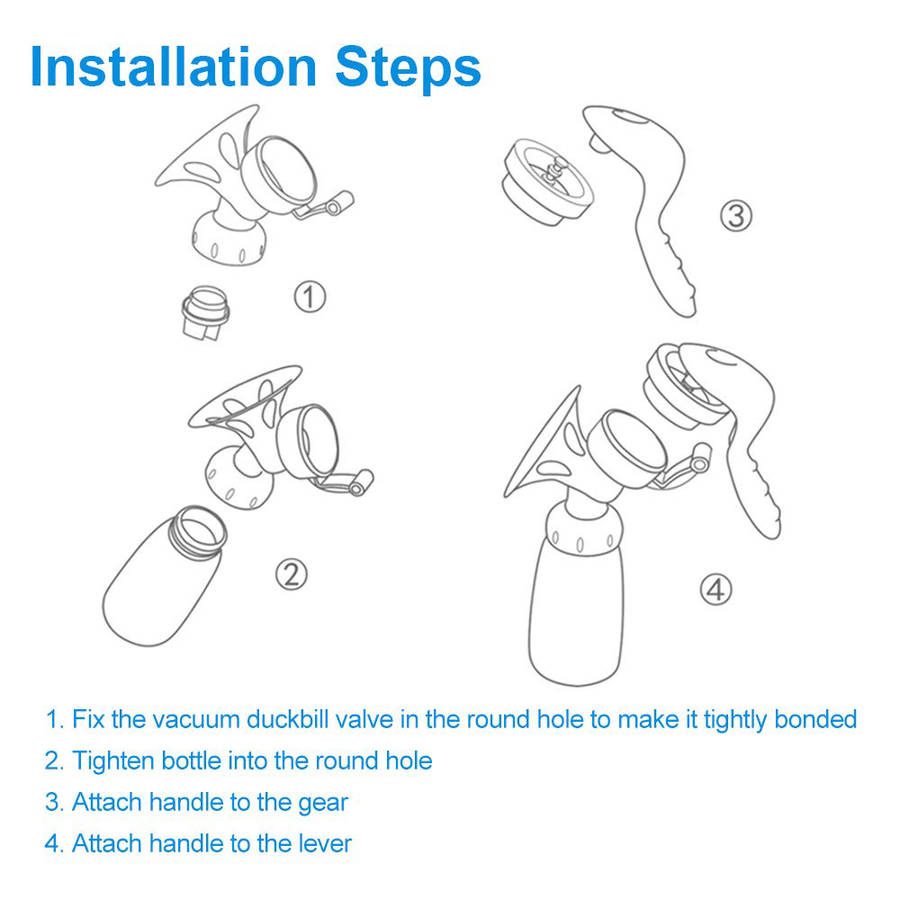 Installation Steps

①

③

②

④

1. Fix the vacuum duckbill valve in the round hole to make it tightly bonded
2. Tighten bottle into the round hole
3. Attach handle to the gear
4. Attach handle to the lever