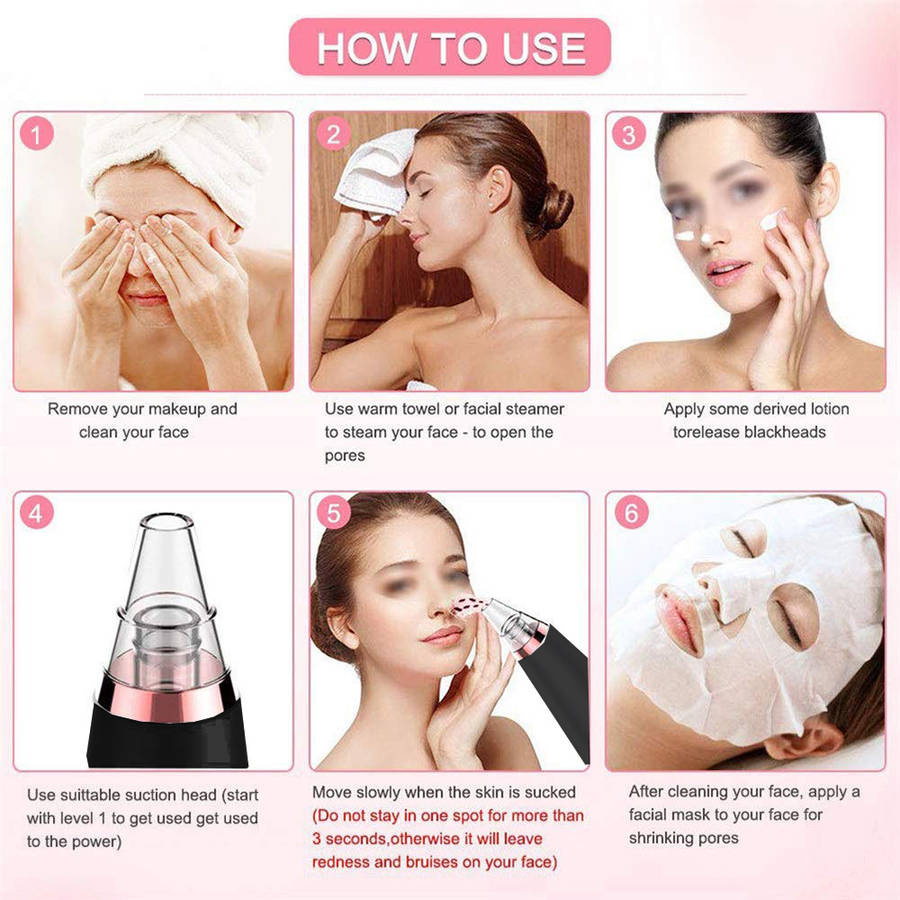 HOW TO USE

1

Remove your makeup and clean your face

2

Use warm towel or facial steamer to steam your face - to open the pores

3

Apply some derived lotion torelease blackheads

4

Use suittable suction head (start with level 1 to get used get used to the power)

5

Move slowly when the skin is sucked (Do not stay in one spot for more than 3 seconds,otherwise it will leave redness and bruises on your face)

6

After cleaning your face, apply a facial mask to your face for shrinking pores