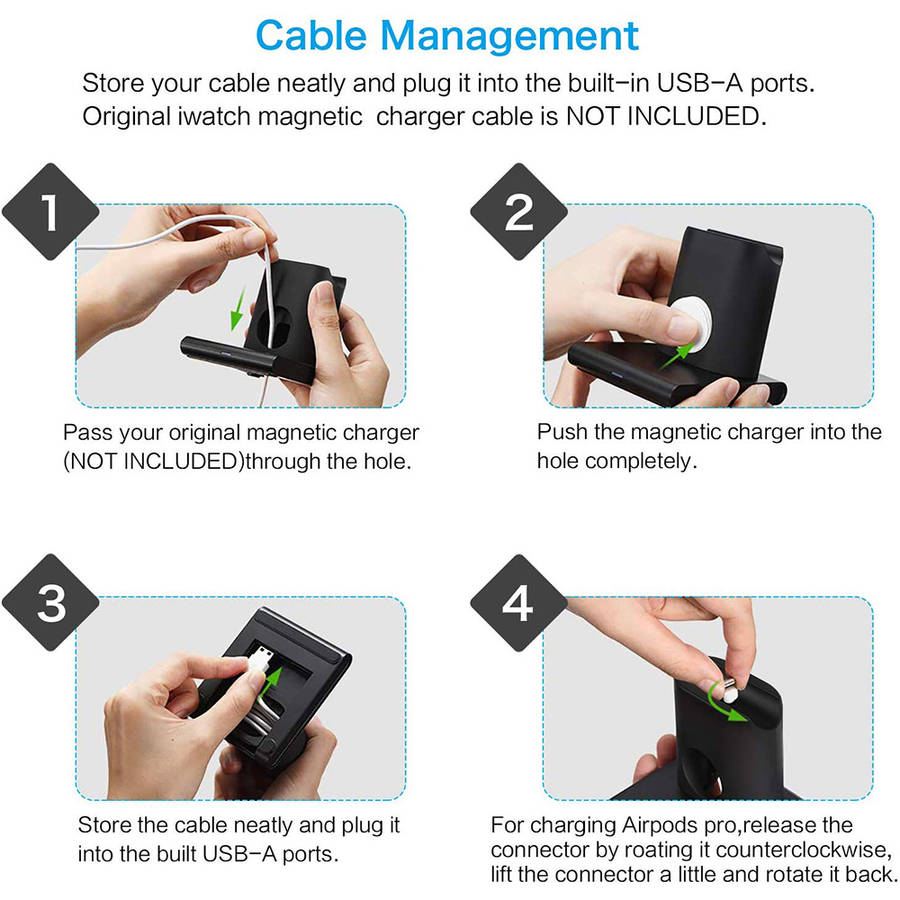 Cable Management

Store your cable neatly and plug it into the built-in USB-A ports. Original iwatch magnetic  charger cable is NOT INCLUDED.

1

Pass your original magnetic charger (NOT INCLUDED)through the hole.

2

Push the magnetic charger into the hole completely.

3

Store the cable neatly and plug it into the built USB-A ports.

4

For charging Airpods pro,release the connector by roating it counterclockwise, lift the connector a little and rotate it back.