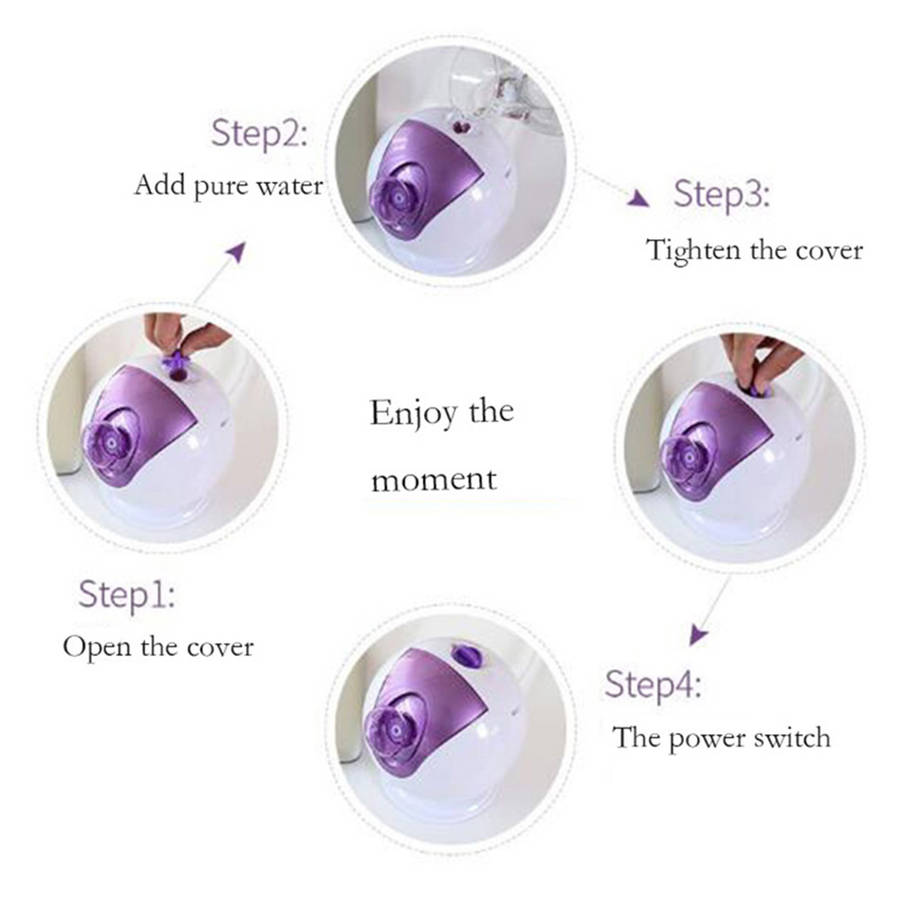 Step1:
Open the cover

Step2:
Add pure water

Step3:
Tighten the cover

Step4:
The power switch

Enjoy the moment