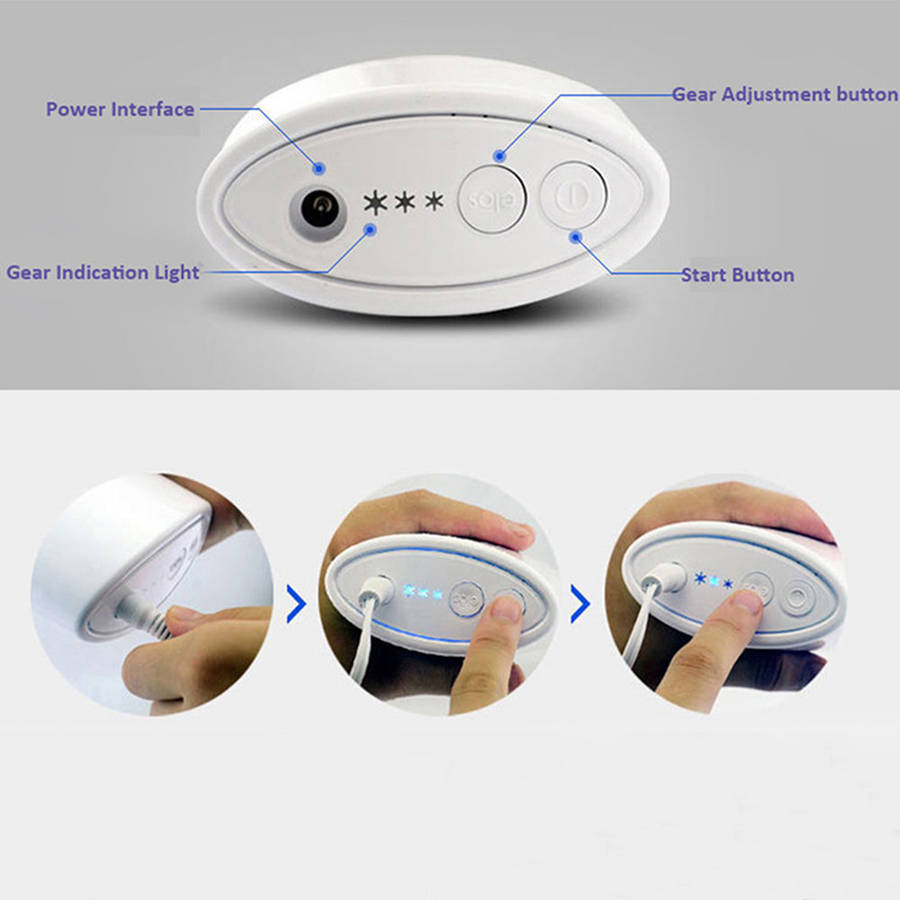 Power Interface

Gear Adjustment button

elos

Gear Indication Light

Start Button