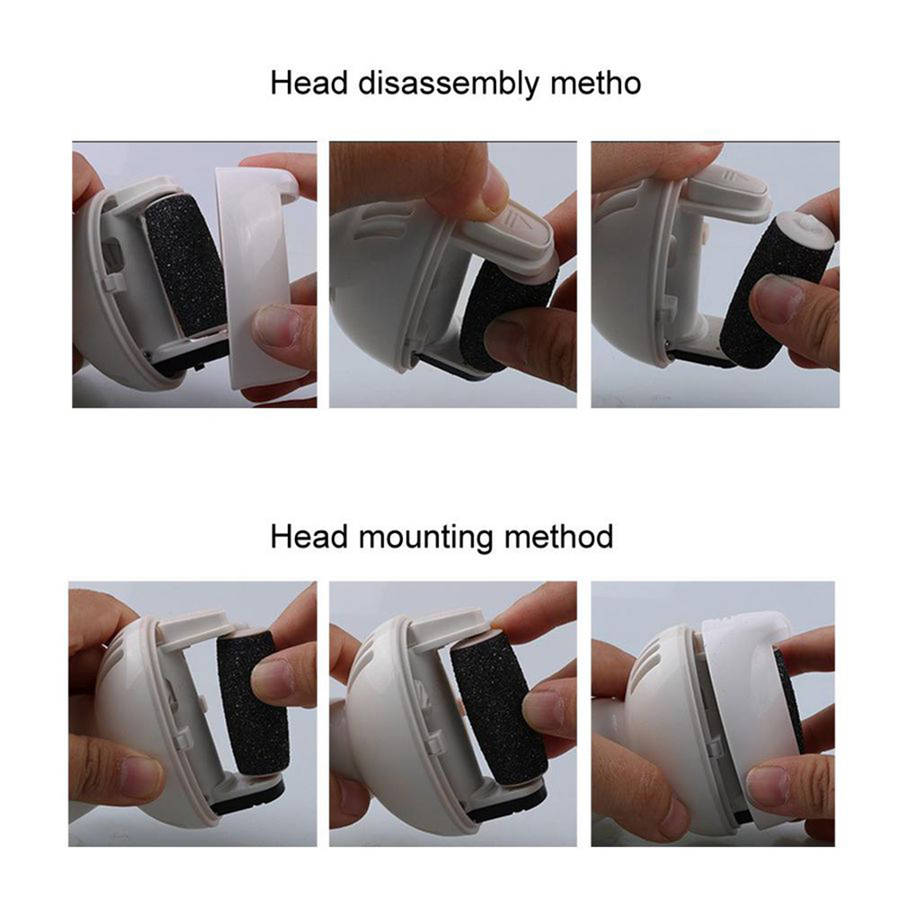 Head disassembly metho

Head mounting method