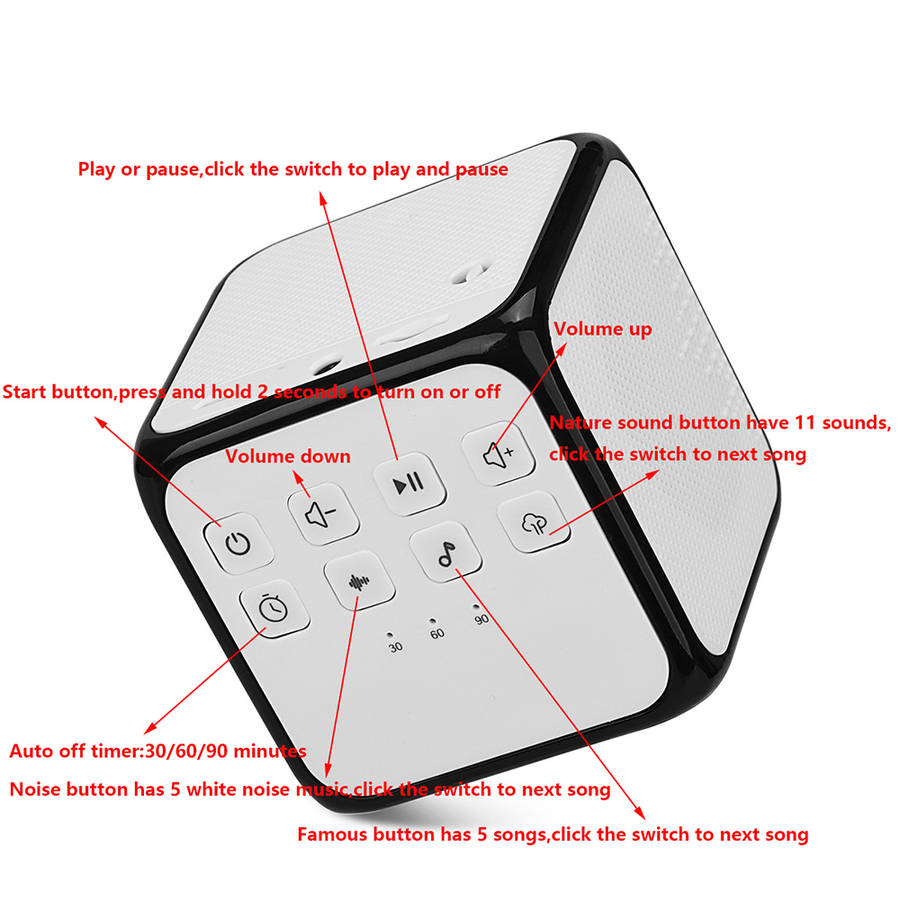 Play or pause,click the switch to play and pause

Volume up

Start button,press and hold 2 seconds to turn on or off

Nature sound button have 11 sounds, click the switch to next song

Volume down

30

60

90

Auto off timer:30/60/90 minutes

Noise button has 5 white noise music,click the switch to next song

Famous button has 5 songs,click the switch to next song