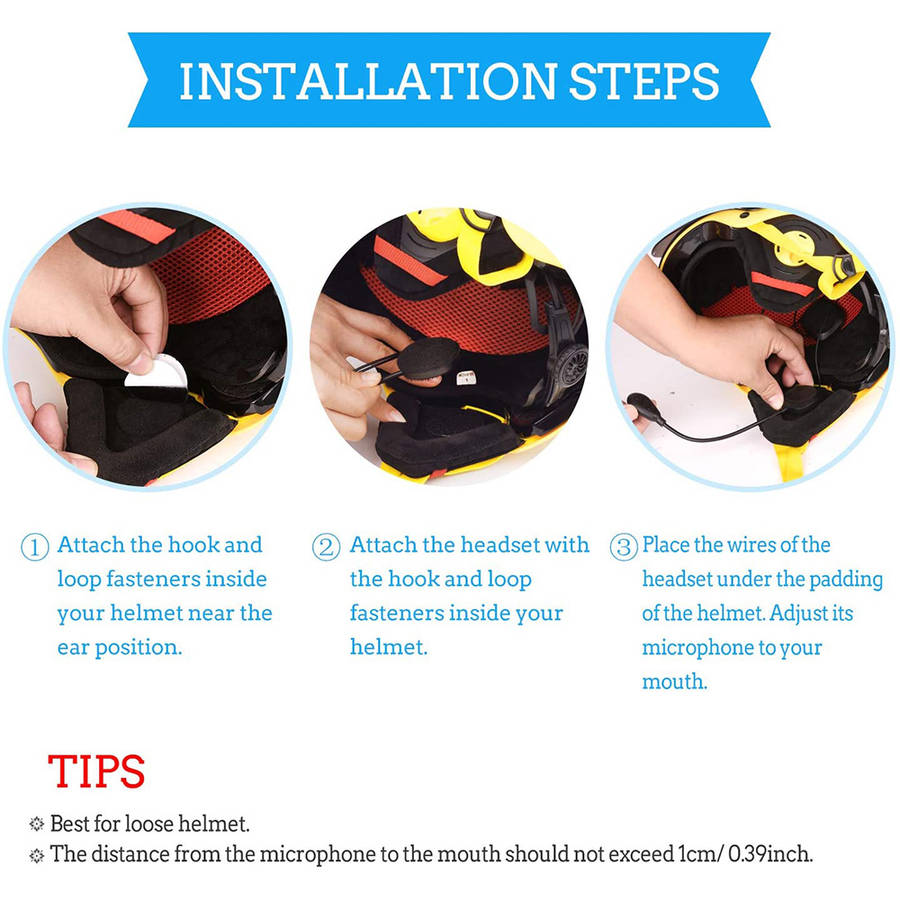 INSTALLATION STEPS

① Attach the hook and loop fasteners inside your helmet near the ear position.

② Attach the headset with the hook and loop fasteners inside your helmet.

③ Place the wires of the headset under the padding of the helmet. Adjust its microphone to your mouth.

TIPS

Best for loose helmet.

The distance from the microphone to the mouth should not exceed 1cm/ 0.39inch.