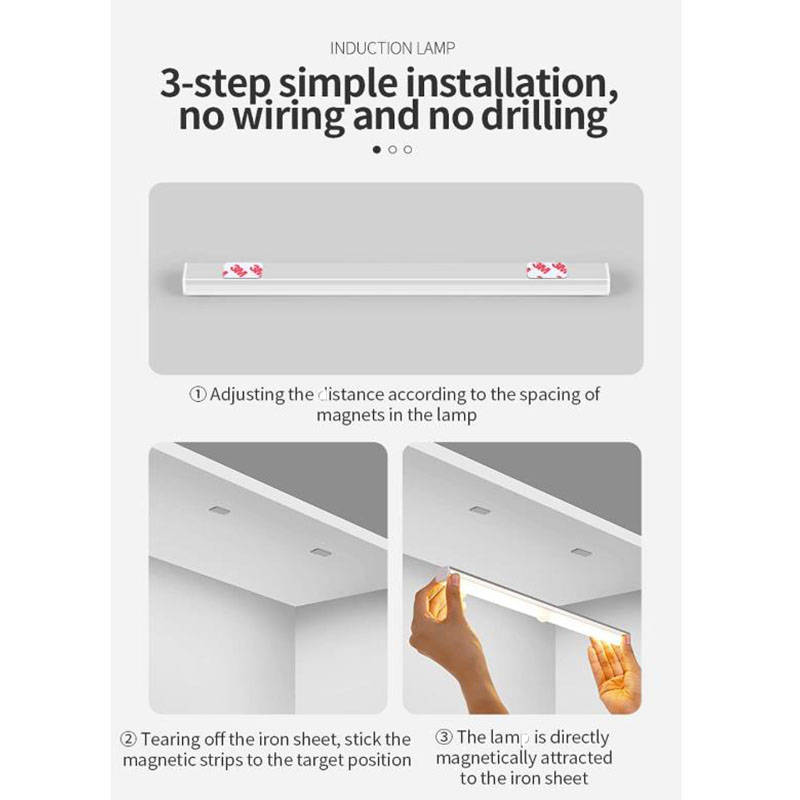 INDUCTION LAMP

3-step simple installation, no wiring and no drilling

3M 3M

① Adjusting the distance according to the spacing of magnets in the lamp

② Tearing off the iron sheet, stick the magnetic strips to the target position

③ The lamp is directly magnetically attracted to the iron sheet