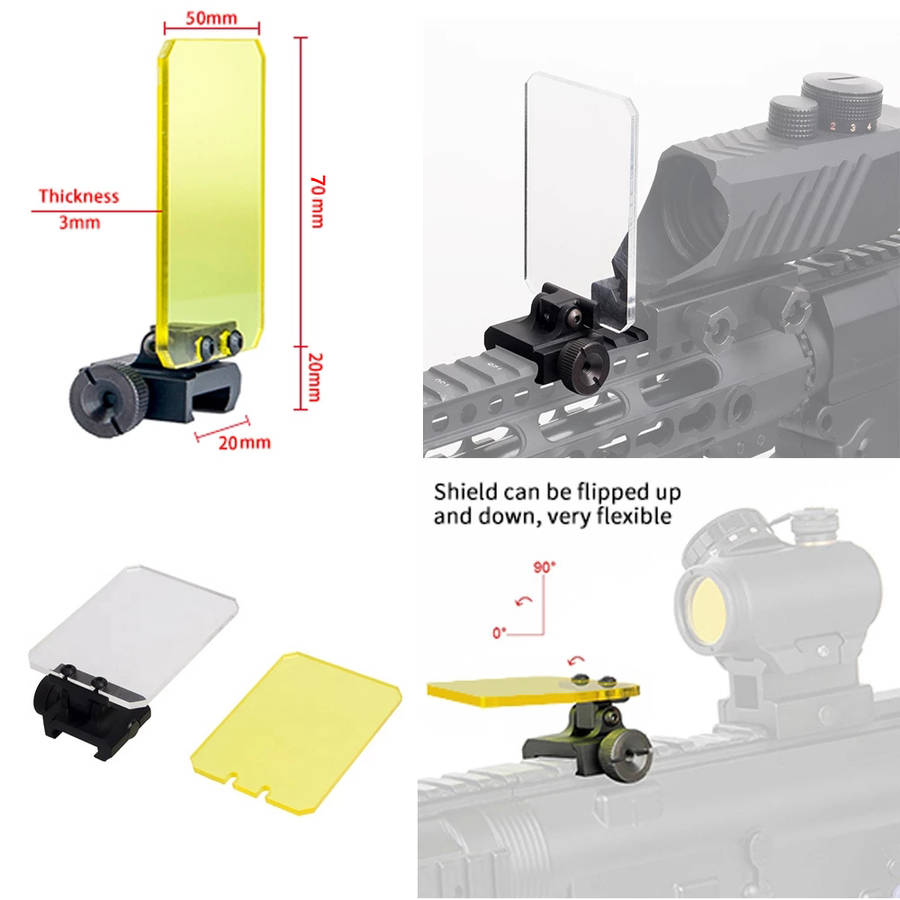 50mm

Thickness
3mm

70mm

20mm

20mm

2 3 4

Shield can be flipped up and down, very flexible

90°

0°