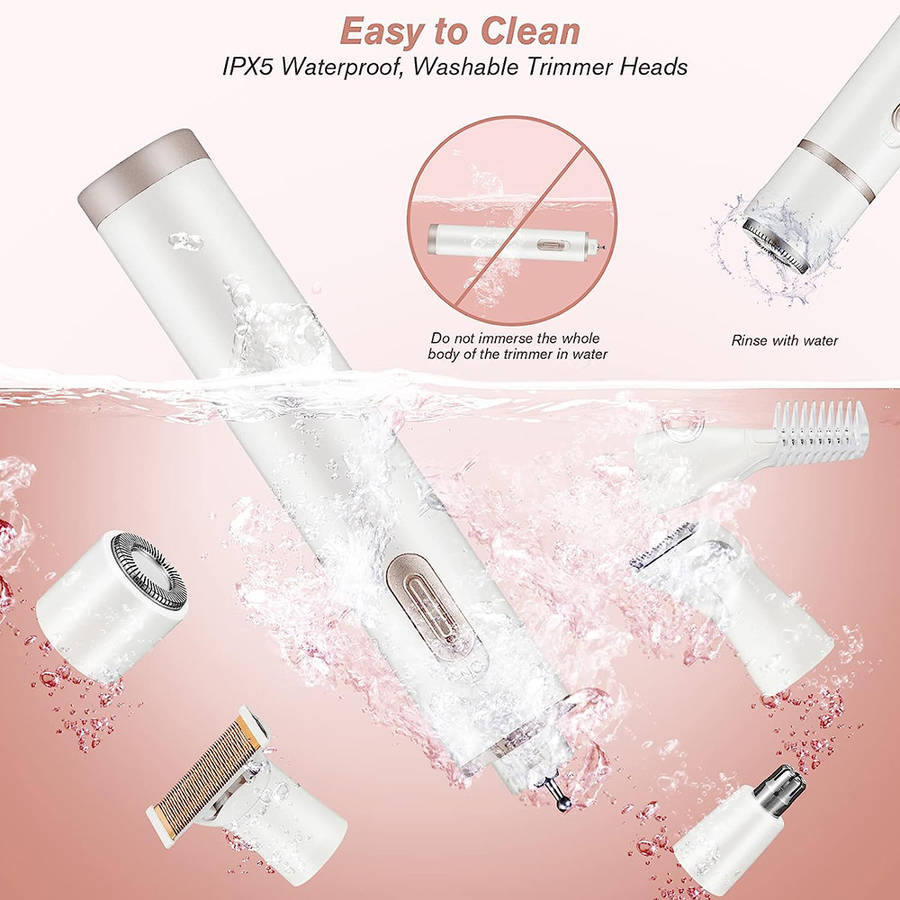 Easy to Clean
IPX5 Waterproof, Washable Trimmer Heads

Do not immerse the whole body of the trimmer in water

Rinse with water