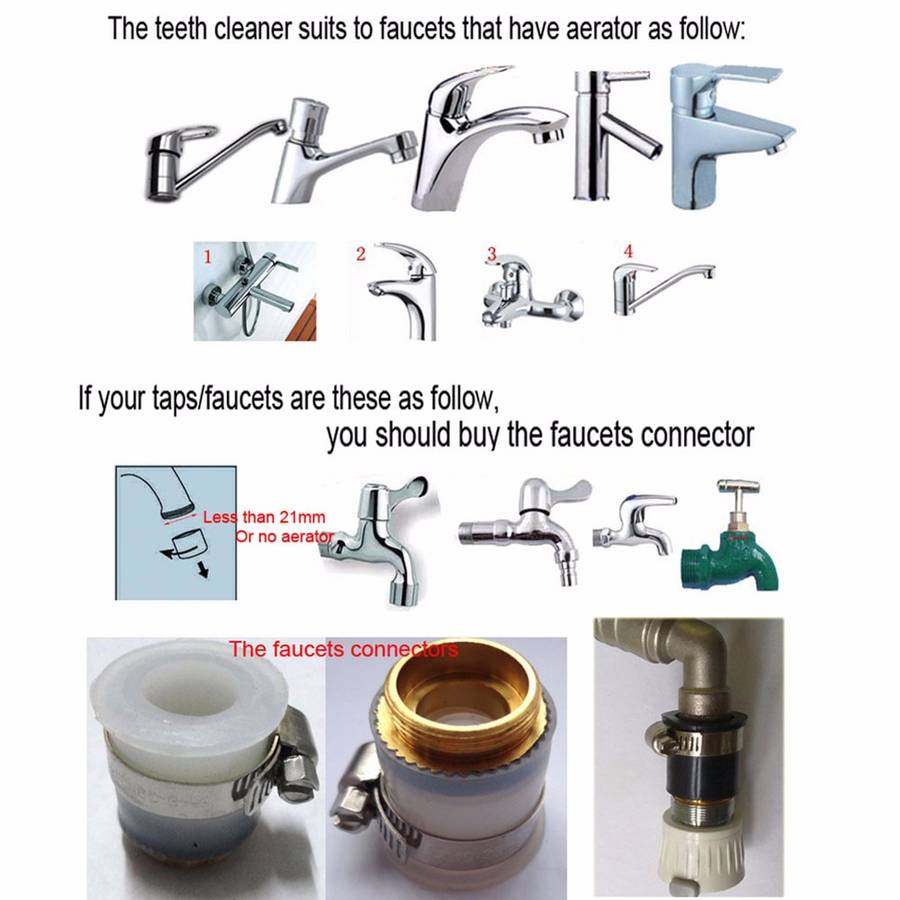 The teeth cleaner suits to faucets that have aerator as follow:

1 2 3 4

If your taps/faucets are these as follow,
you should buy the faucets connector

Less than 21mm
Or no aerator

The faucets connectors