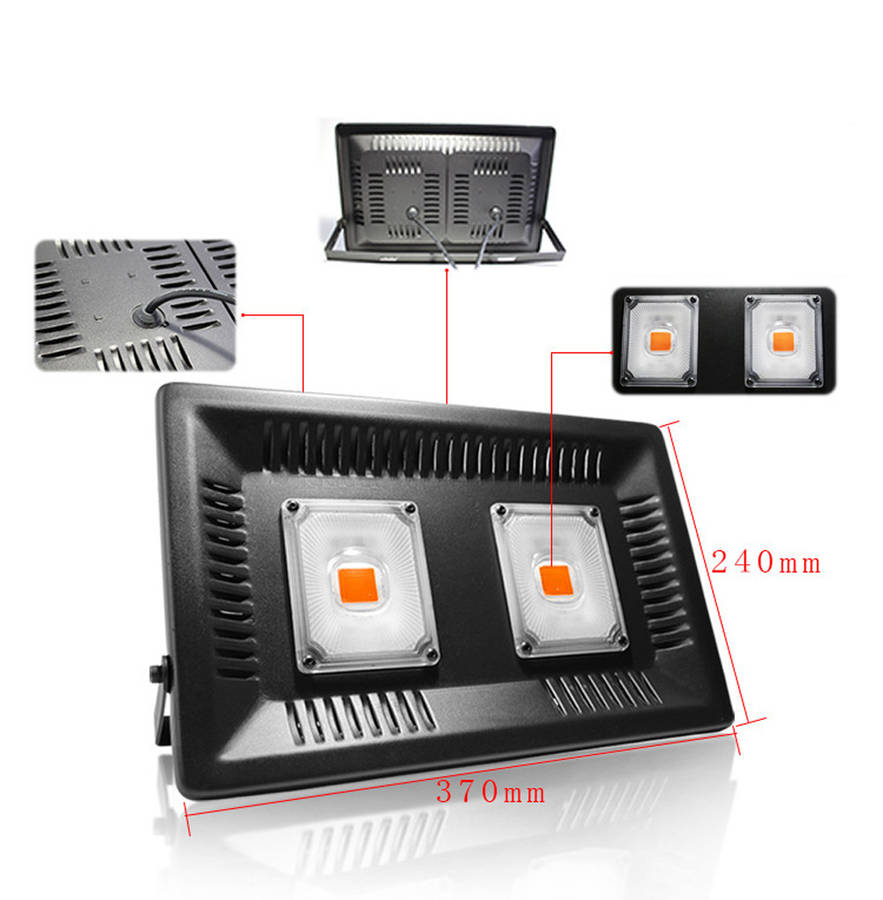 240mm

370mm