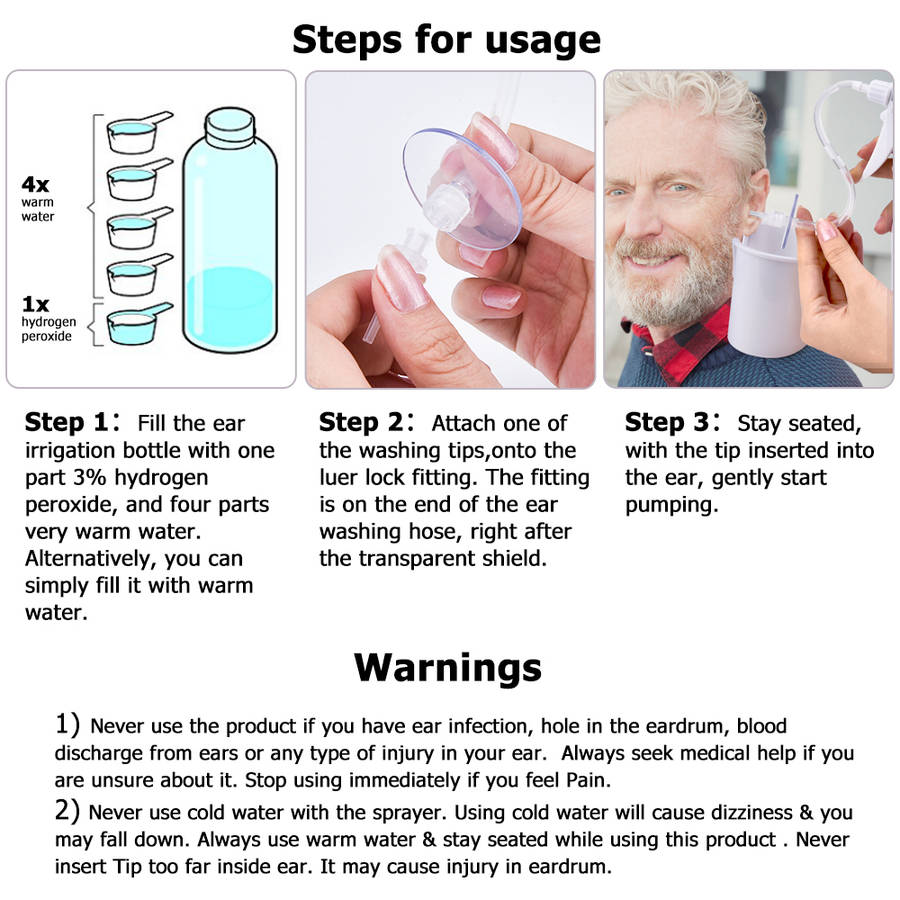 Steps for usage

4x
warm
water

1x
hydrogen
peroxide

Step 1: Fill the ear irrigation bottle with one part 3% hydrogen peroxide, and four parts very warm water. Alternatively, you can simply fill it with warm water.

Step 2: Attach one of the washing tips,onto the luer lock fitting. The fitting is on the end of the ear washing hose, right after the transparent shield.

Step 3: Stay seated, with the tip inserted into the ear, gently start pumping.

Warnings

1) Never use the product if you have ear infection, hole in the eardrum, blood discharge from ears or any type of injury in your ear. Always seek medical help if you are unsure about it. Stop using immediately if you feel Pain.

2) Never use cold water with the sprayer. Using cold water will cause dizziness & you may fall down. Always use warm water & stay seated while using this product . Never insert Tip too far inside ear. It may cause injury in eardrum.