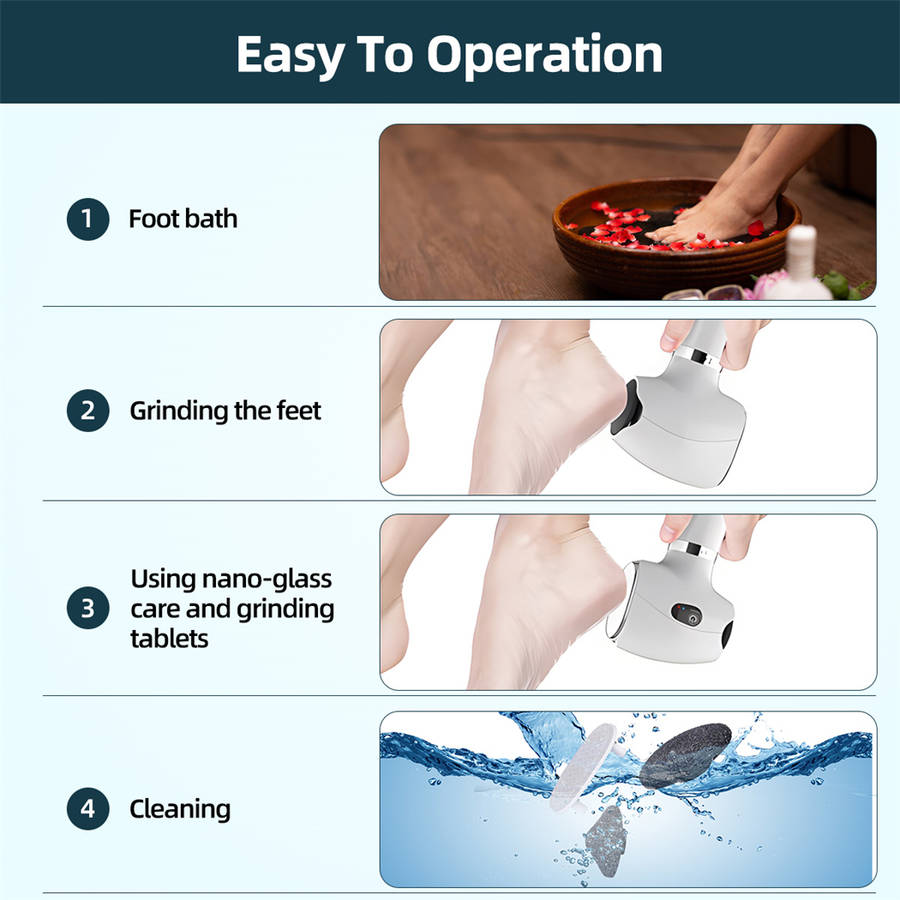 Easy To Operation

1 Foot bath

2 Grinding the feet

3 Using nano-glass care and grinding tablets

4 Cleaning