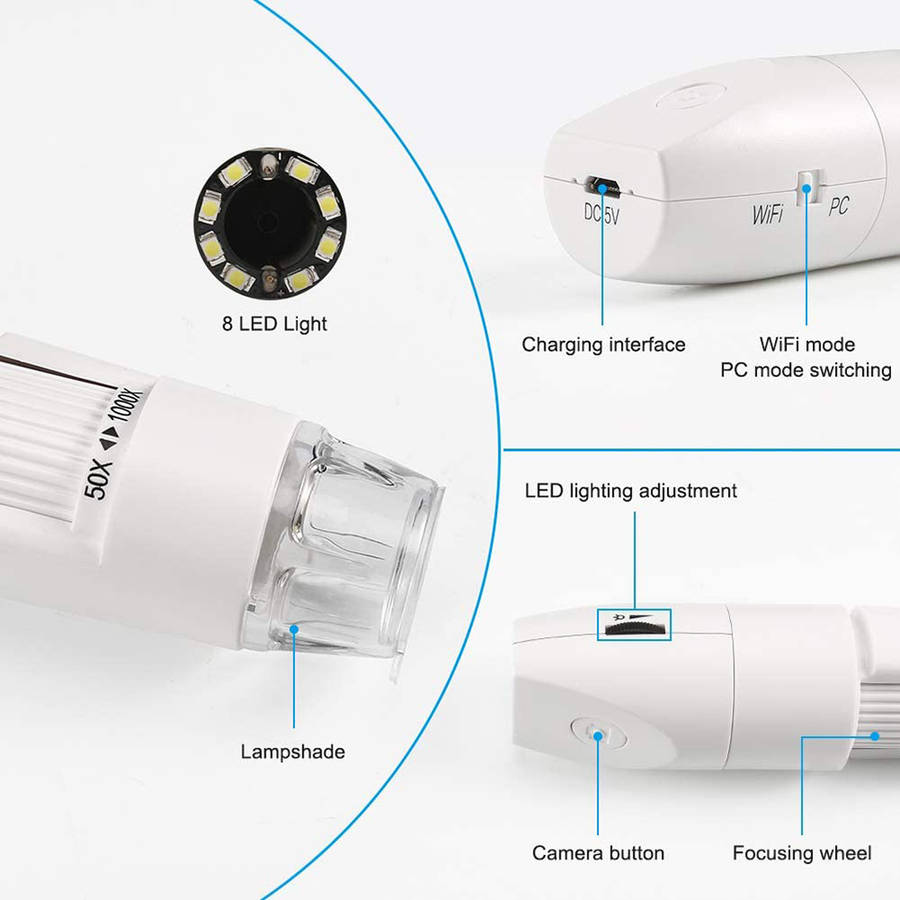 8 LED Light

50X ◀▶ 1000X

Lampshade

DC 5V

WiFi PC

Charging interface

WiFi mode
PC mode switching

LED lighting adjustment

Camera button

Focusing wheel