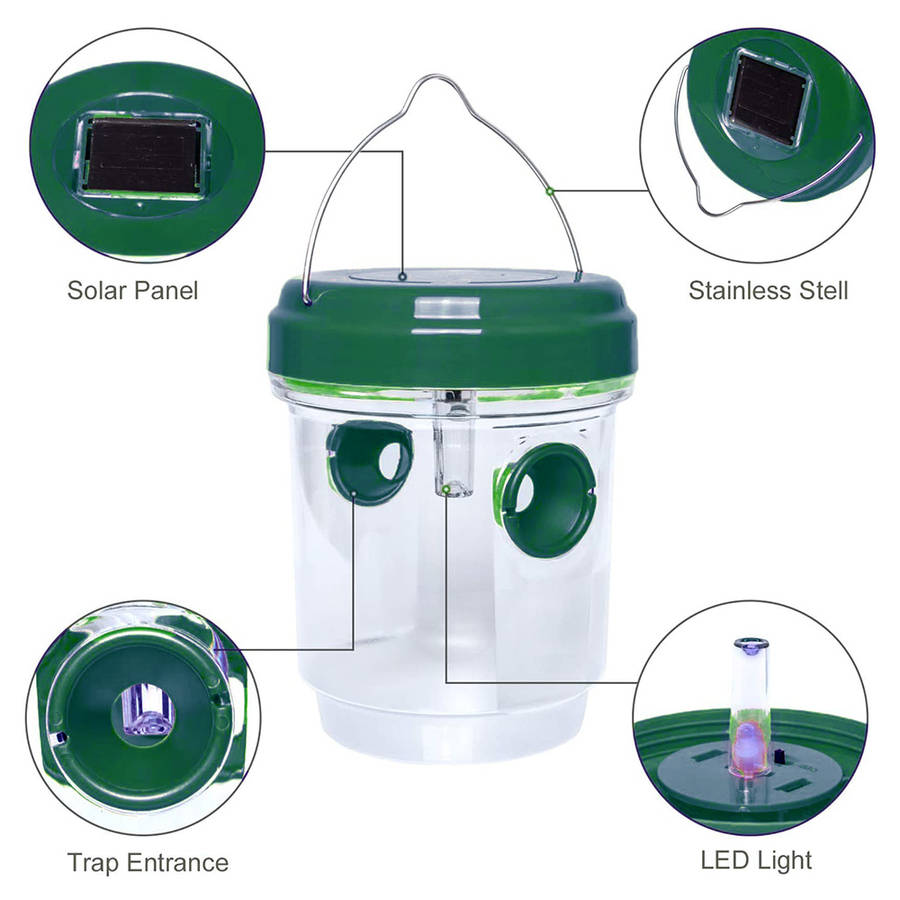 Solar Panel

Stainless Stell

Trap Entrance

LED Light